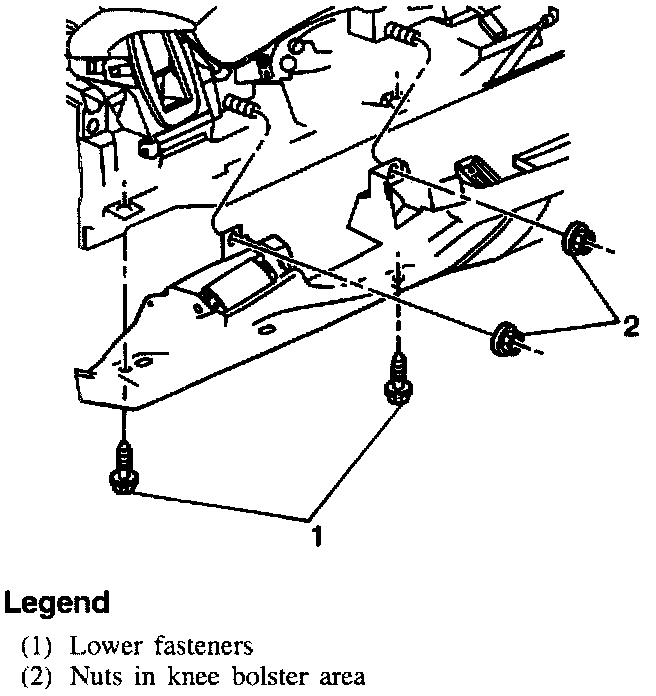 2

1

Legend

(1) Lower fasteners
(2) Nuts in knee bolster area