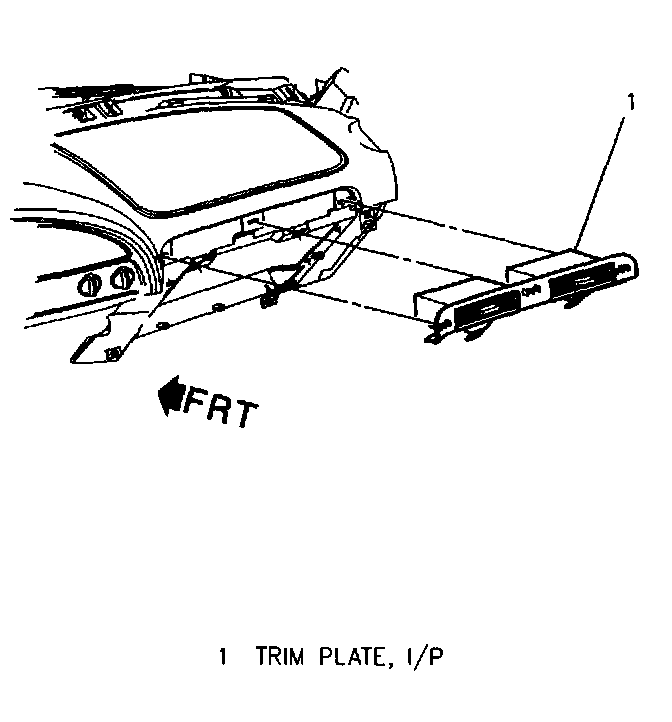 1

FRT

1 TRIM PLATE, I/P