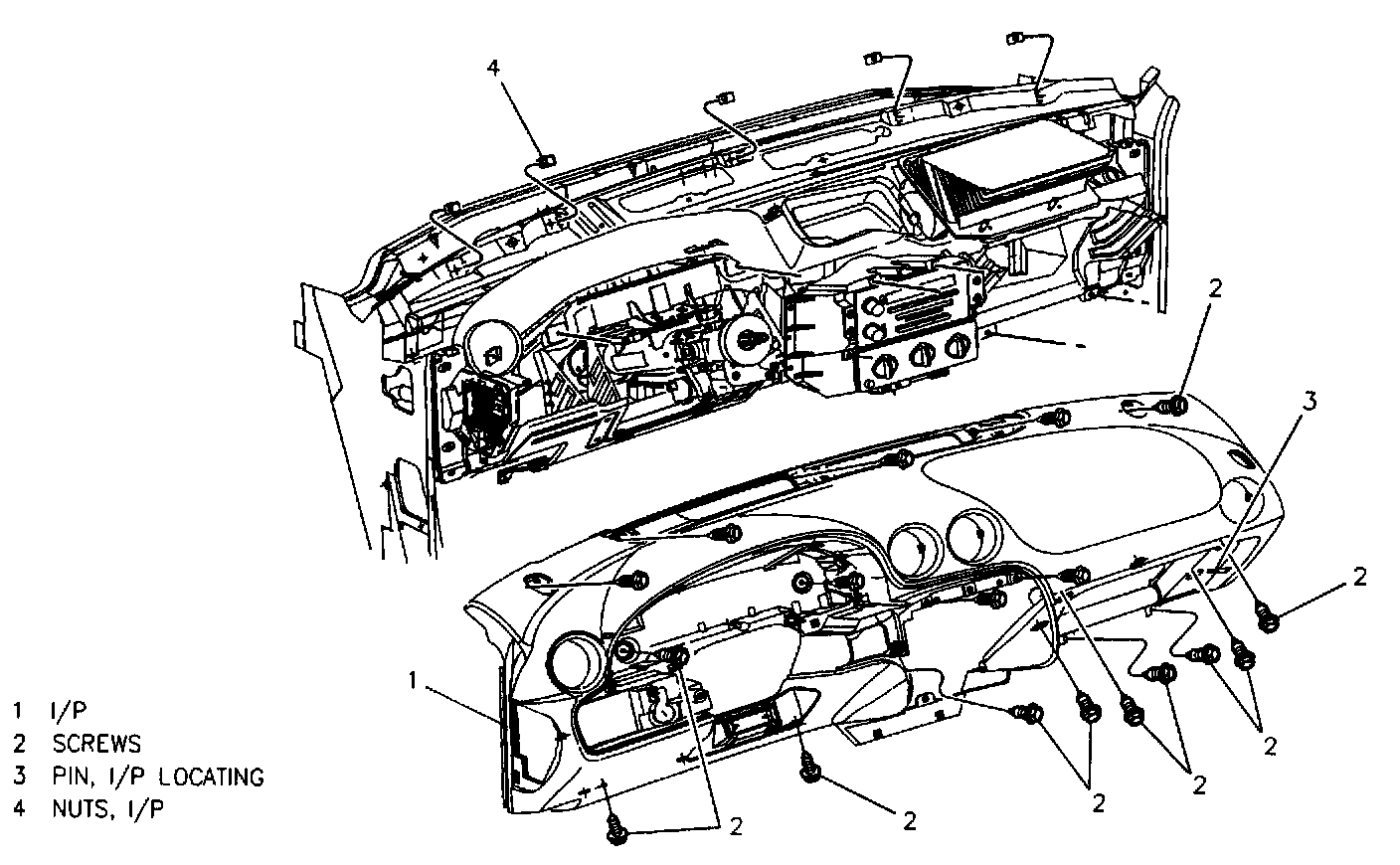 4

2

3

2

1

2

2

2

2

2

1 I/P
2 SCREWS
3 PIN, I/P LOCATING
4 NUTS, I/P