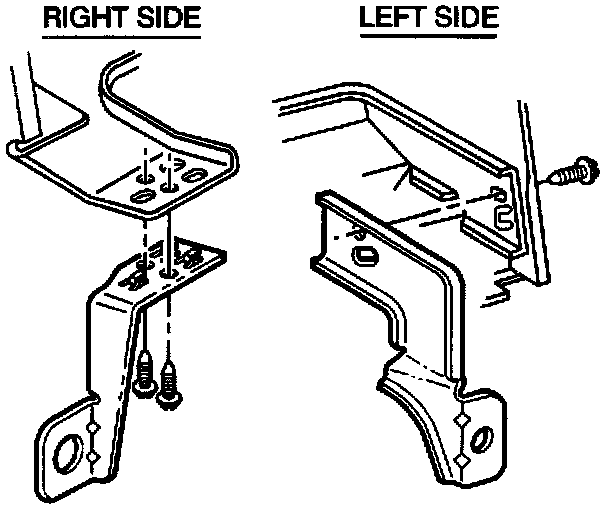 RIGHT SIDE

LEFT SIDE