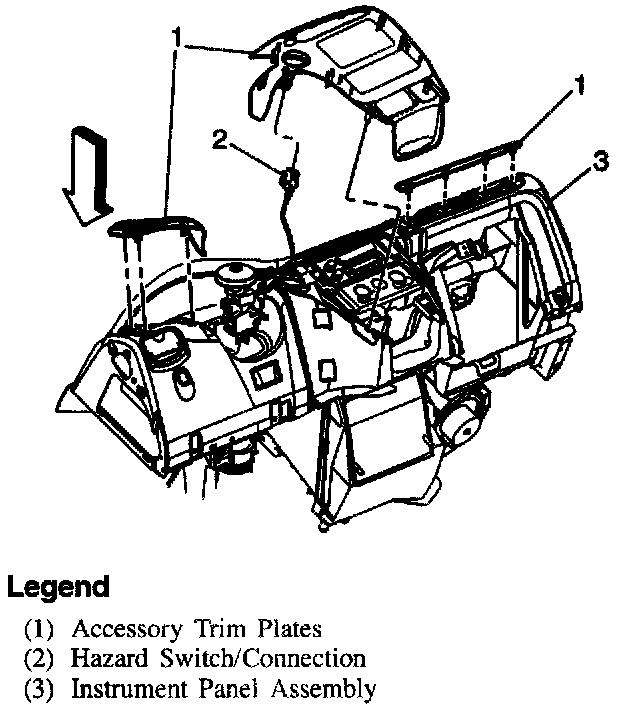 1

2

1

3

Legend

(1) Accessory Trim Plates
(2) Hazard Switch/Connection
(3) Instrument Panel Assembly