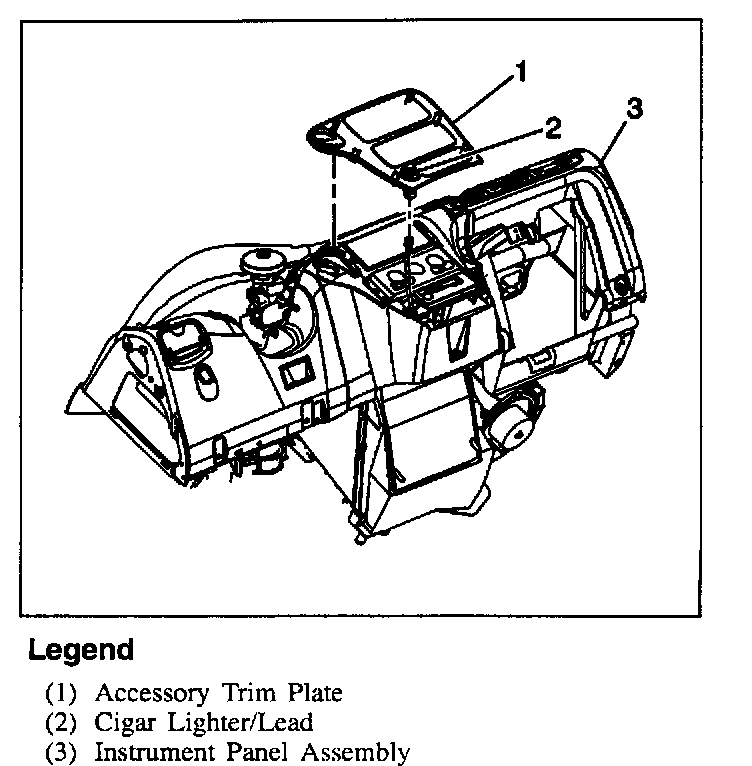 1
2
3

Legend

(1) Accessory Trim Plate
(2) Cigar Lighter/Lead
(3) Instrument Panel Assembly