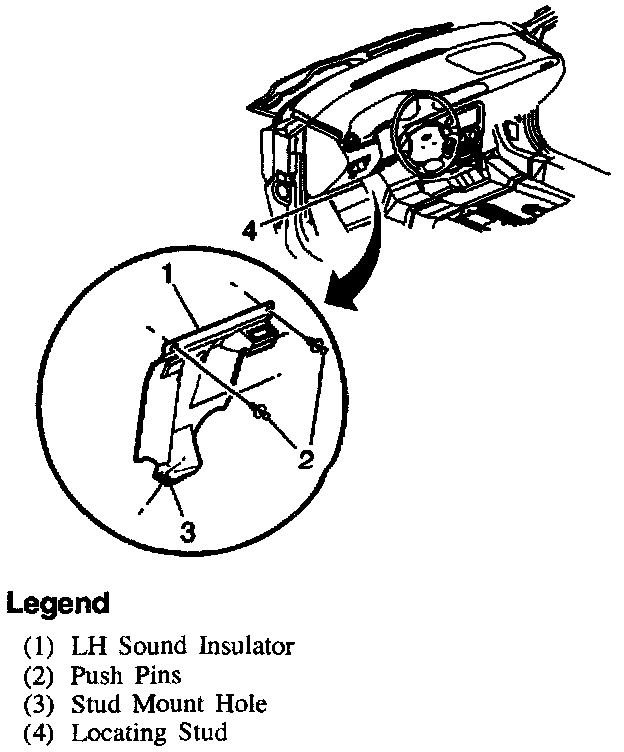 4

1

2

3

Legend

(1) LH Sound Insulator
(2) Push Pins
(3) Stud Mount Hole
(4) Locating Stud