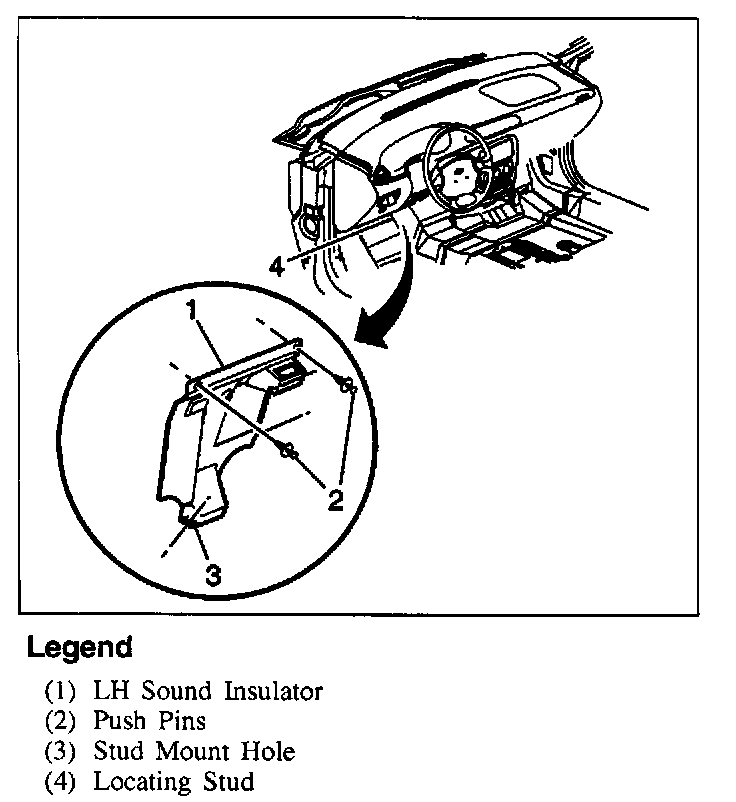 4

1

2

3

Legend

(1) LH Sound Insulator
(2) Push Pins
(3) Stud Mount Hole
(4) Locating Stud