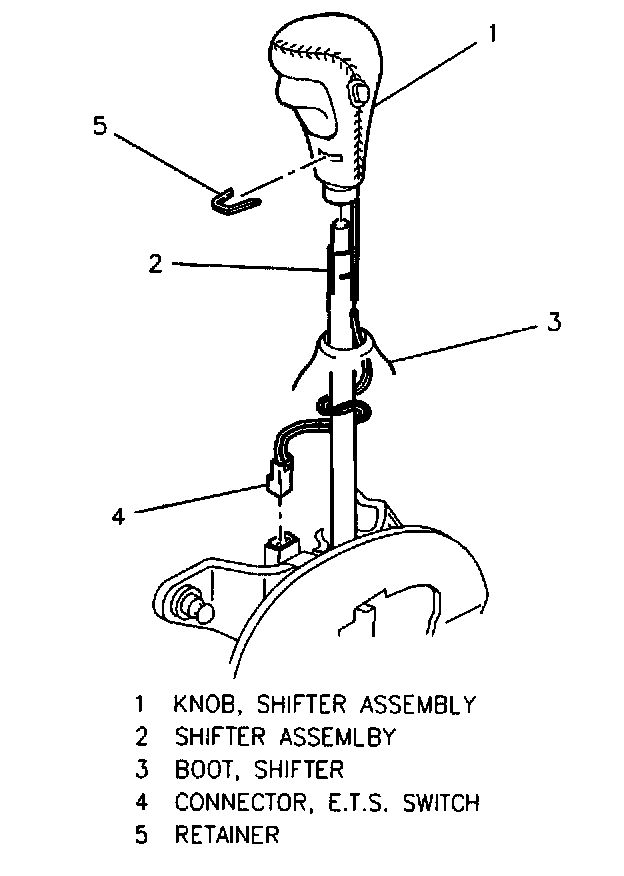 1
5
2
3
4

1 KNOB, SHIFTER ASSEMBLY
2 SHIFTER ASSEMLBY
3 BOOT, SHIFTER
4 CONNECTOR, E.T.S. SWITCH
5 RETAINER