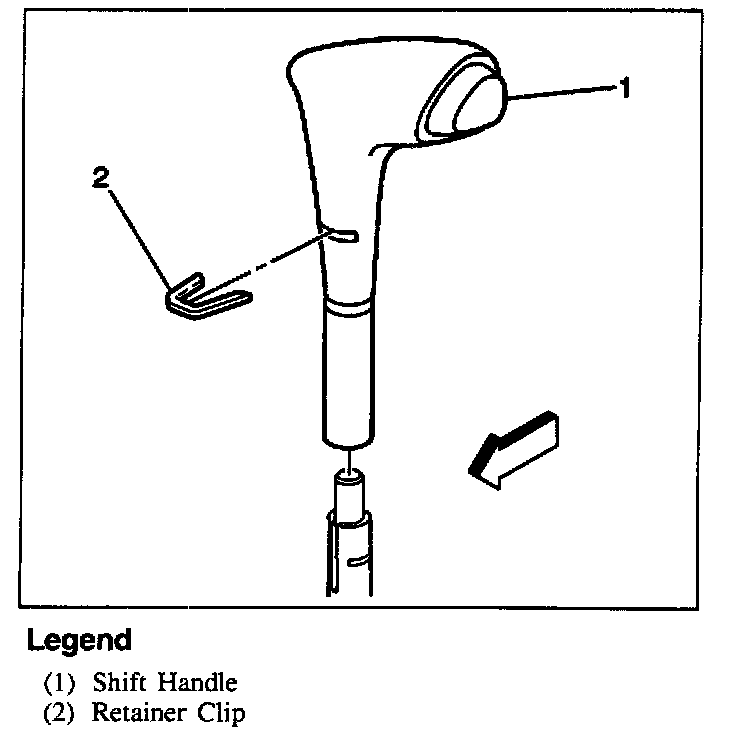 1

2

Legend
(1) Shift Handle
(2) Retainer Clip