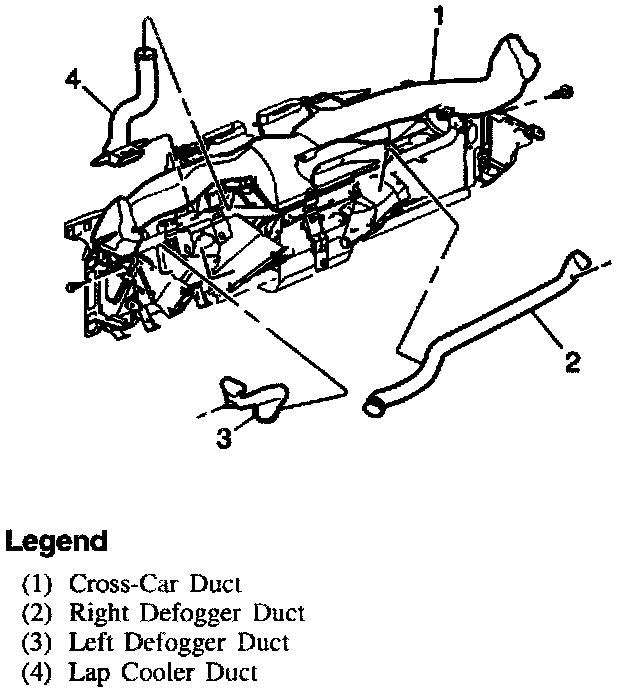 1
4
2
3

Legend
(1) Cross-Car Duct
(2) Right Defogger Duct
(3) Left Defogger Duct
(4) Lap Cooler Duct