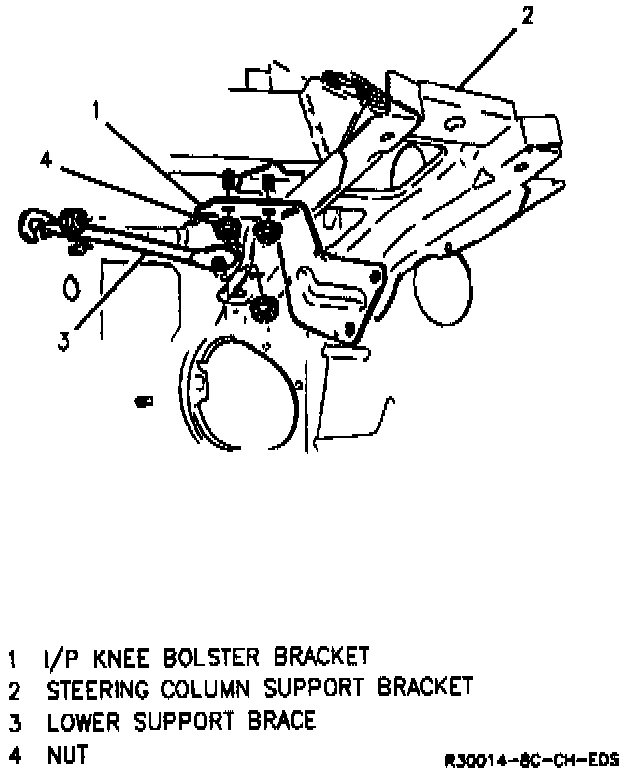 2
1
4
3

1 I/P KNEE BOLSTER BRACKET
2 STEERING COLUMN SUPPORT BRACKET
3 LOWER SUPPORT BRACE
4 NUT

R30014-8C-CH-EDS