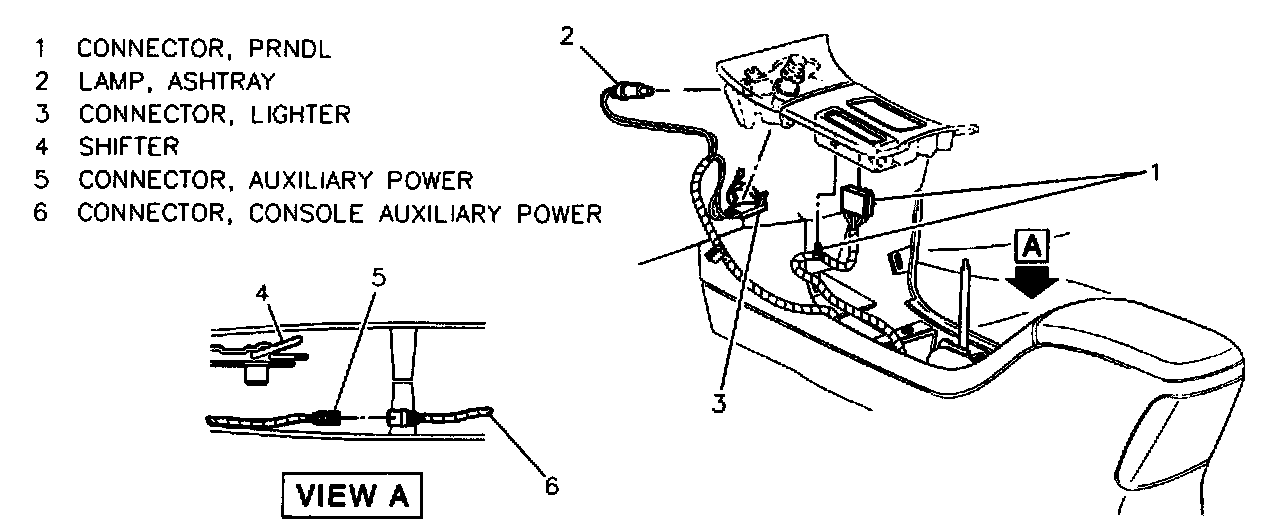 1 CONNECTOR, PRNDL
2 LAMP, ASHTRAY
3 CONNECTOR, LIGHTER
4 SHIFTER
5 CONNECTOR, AUXILIARY POWER
6 CONNECTOR, CONSOLE AUXILIARY POWER

2
1
A
3
4
5
6
VIEW A