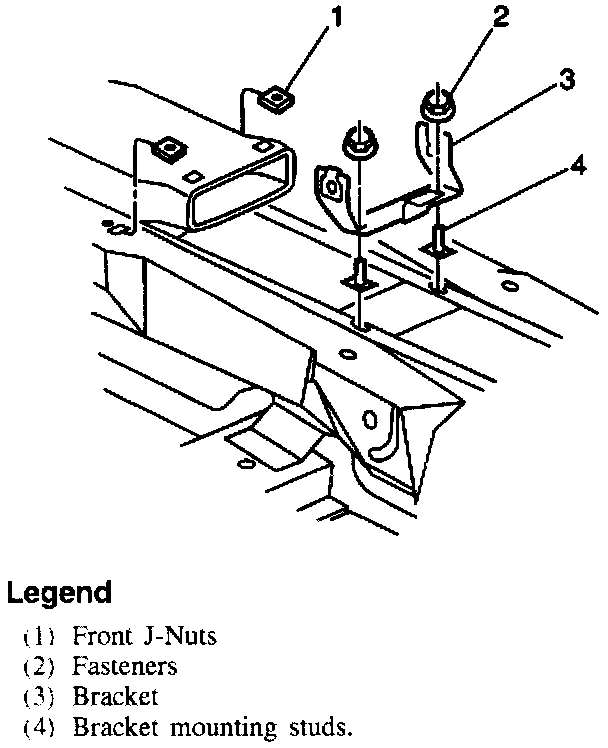 1
2
3
4

Legend

(1) Front J-Nuts
(2) Fasteners
(3) Bracket
(4) Bracket mounting studs.