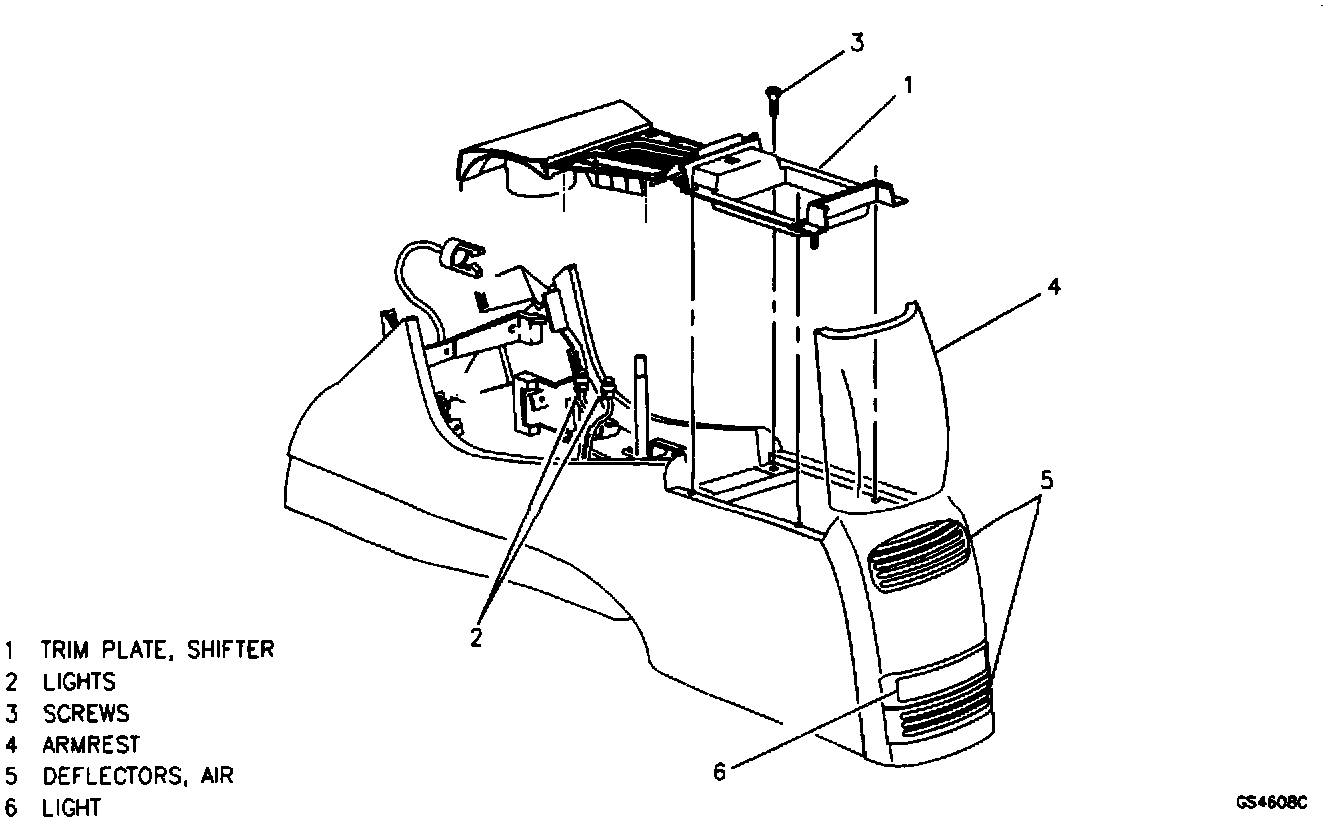 3
1
4
5
2
6

1 TRIM PLATE, SHIFTER
2 LIGHTS
3 SCREWS
4 ARMREST
5 DEFLECTORS, AIR
6 LIGHT

GS4608C