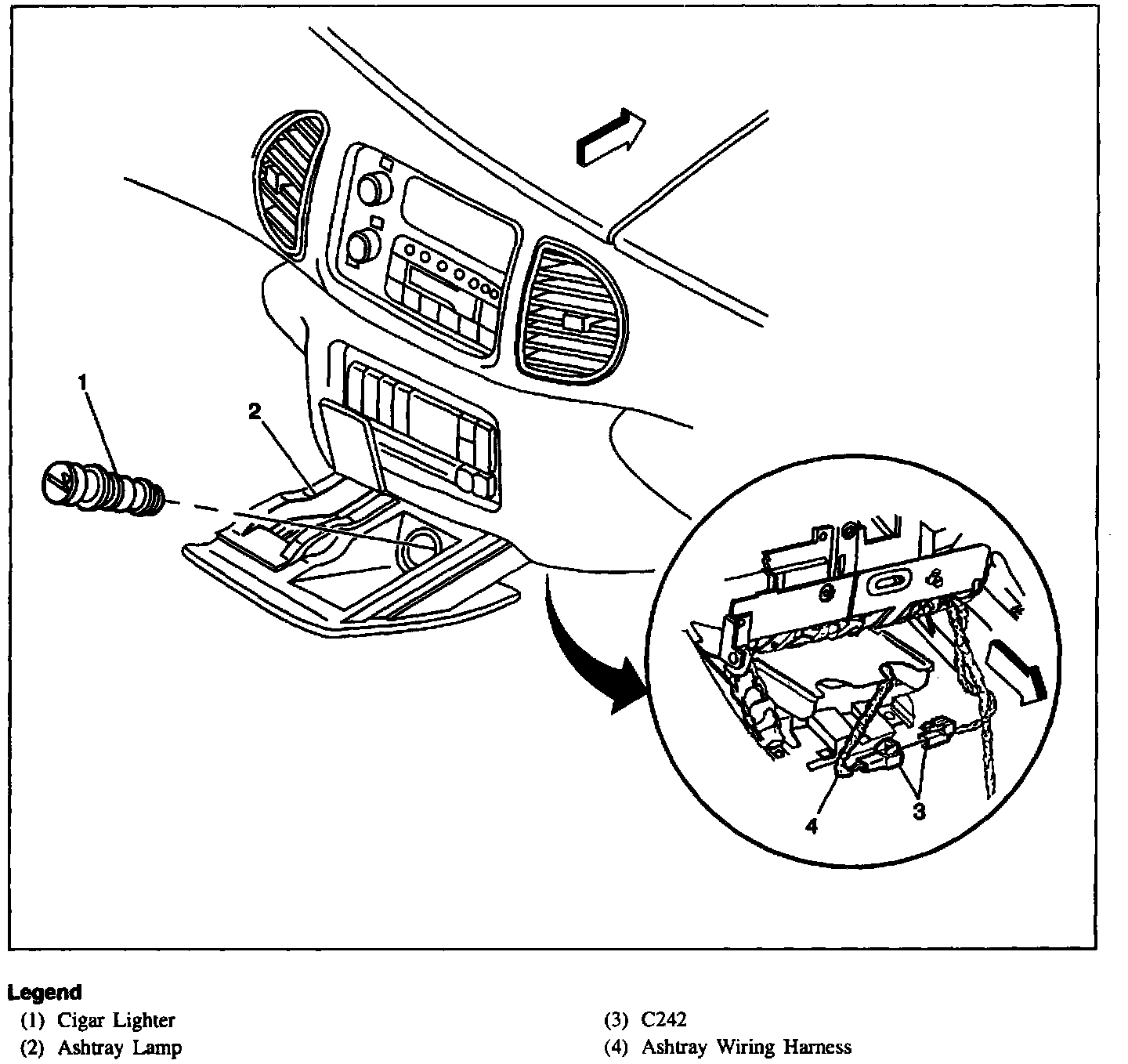 1
2
4
3

Legend
(1) Cigar Lighter
(2) Ashtray Lamp

(3) C242
(4) Ashtray Wiring Harness