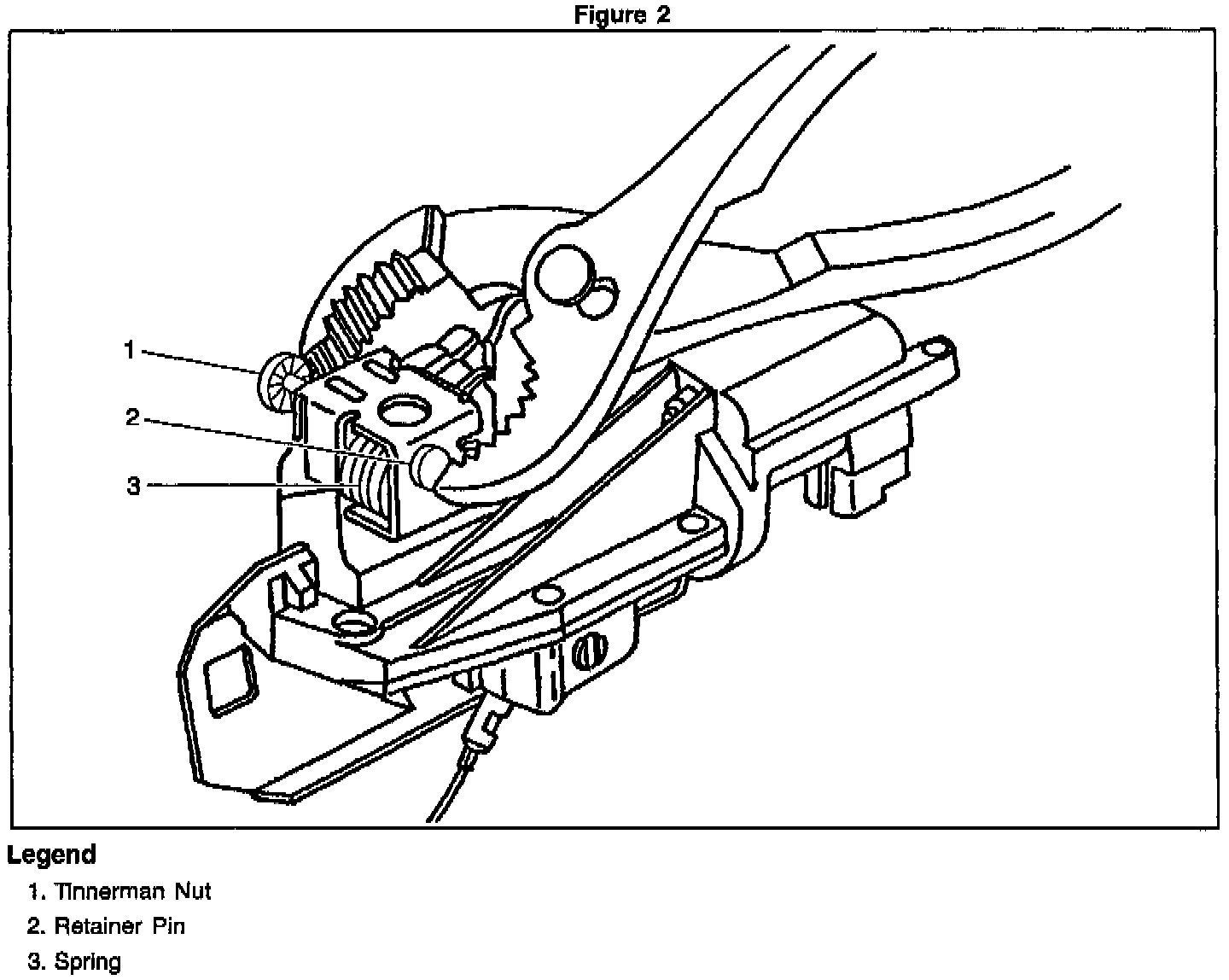 Figure 2

1

2

3

Legend

1. Tinnerman Nut

2. Retainer Pin

3. Spring