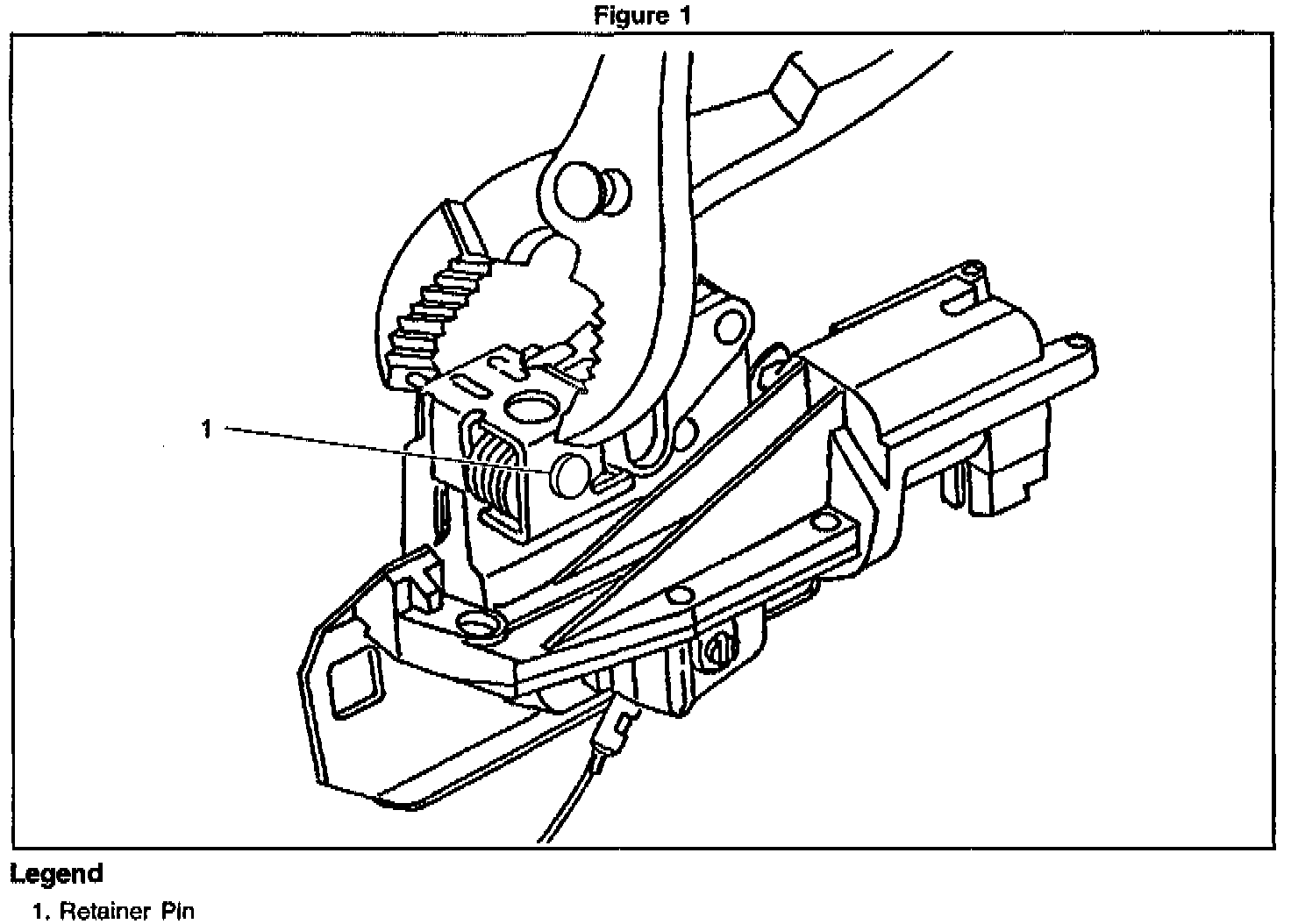 Figure 1

1

Legend

1. Retainer Pin