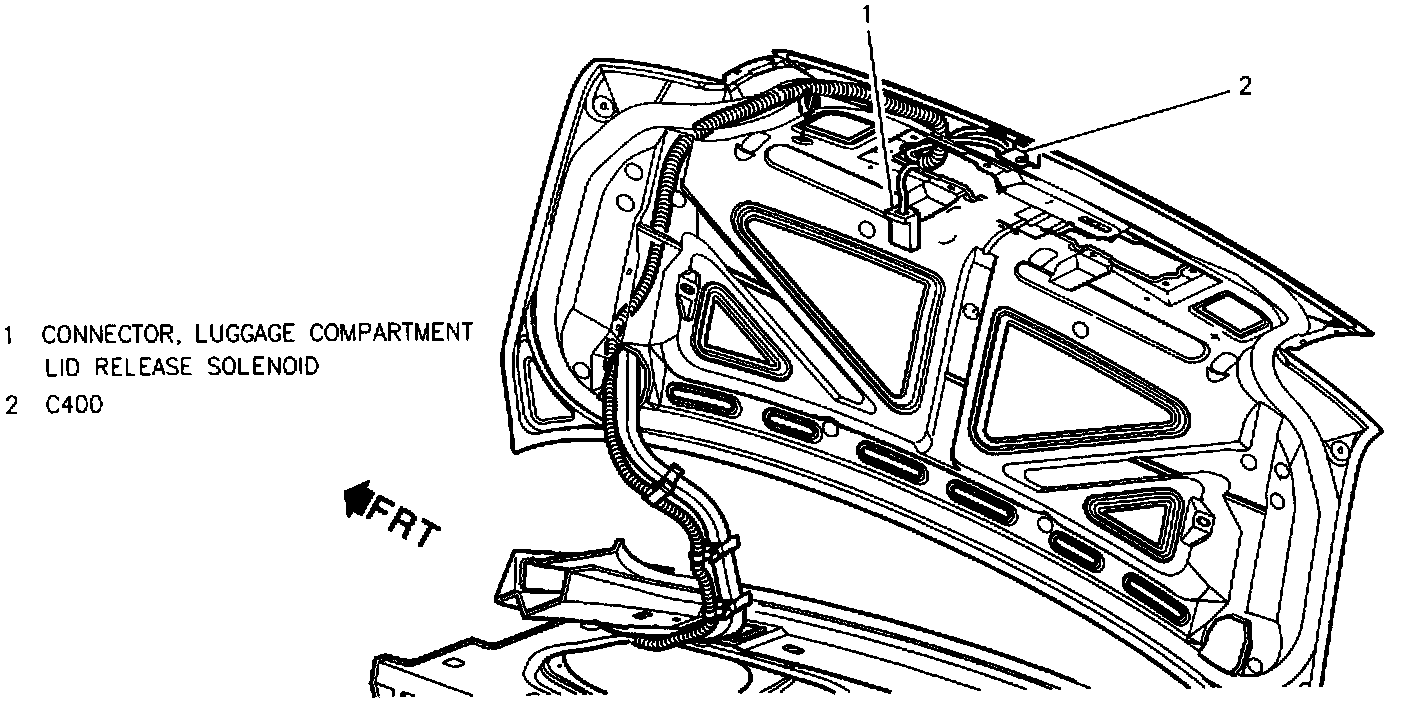 1
2
1 CONNECTOR, LUGGAGE COMPARTMENT LID RELEASE SOLENOID
2 C400
FRT