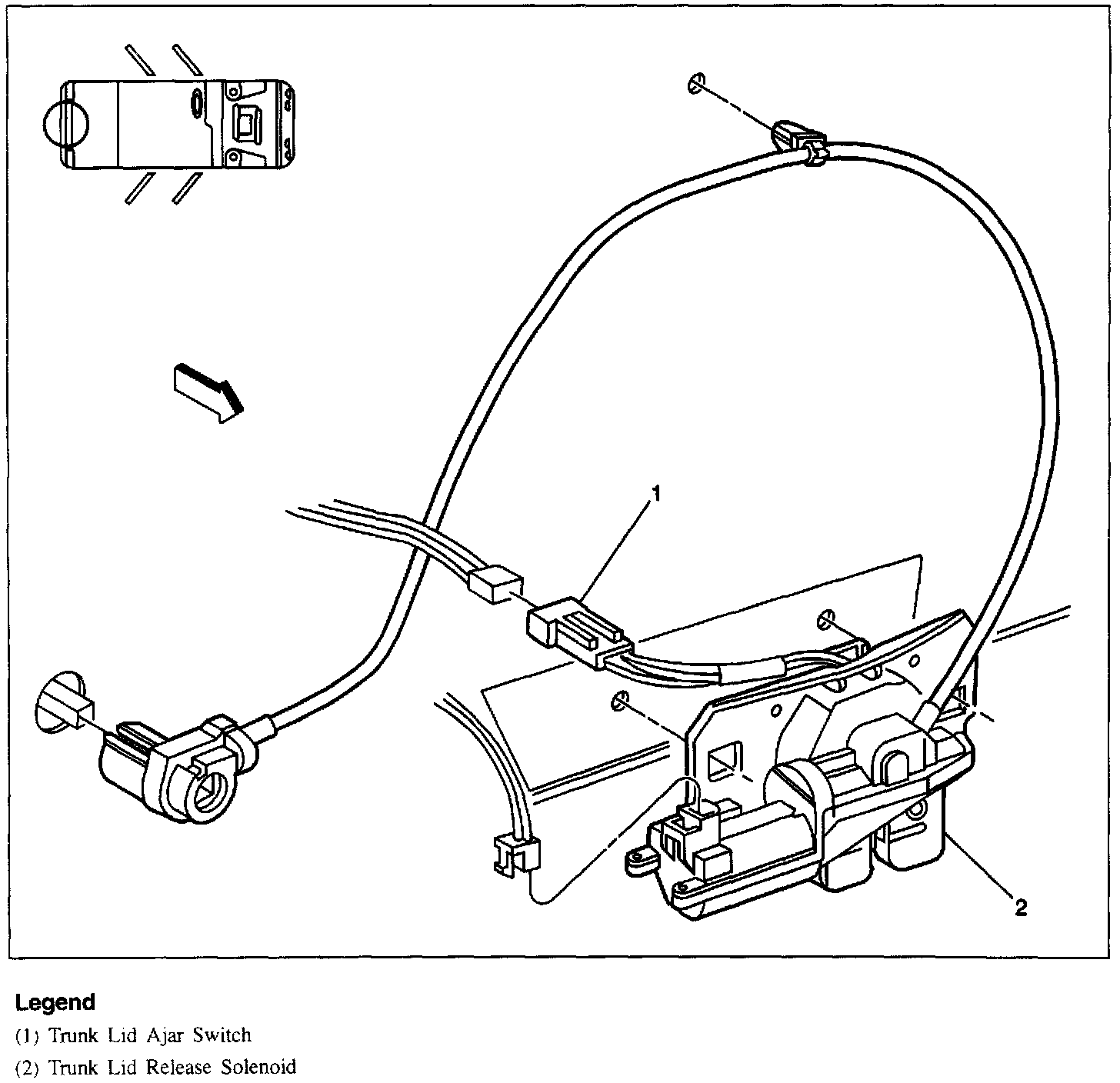 1

2

Legend
(1) Trunk Lid Ajar Switch
(2) Trunk Lid Release Solenoid