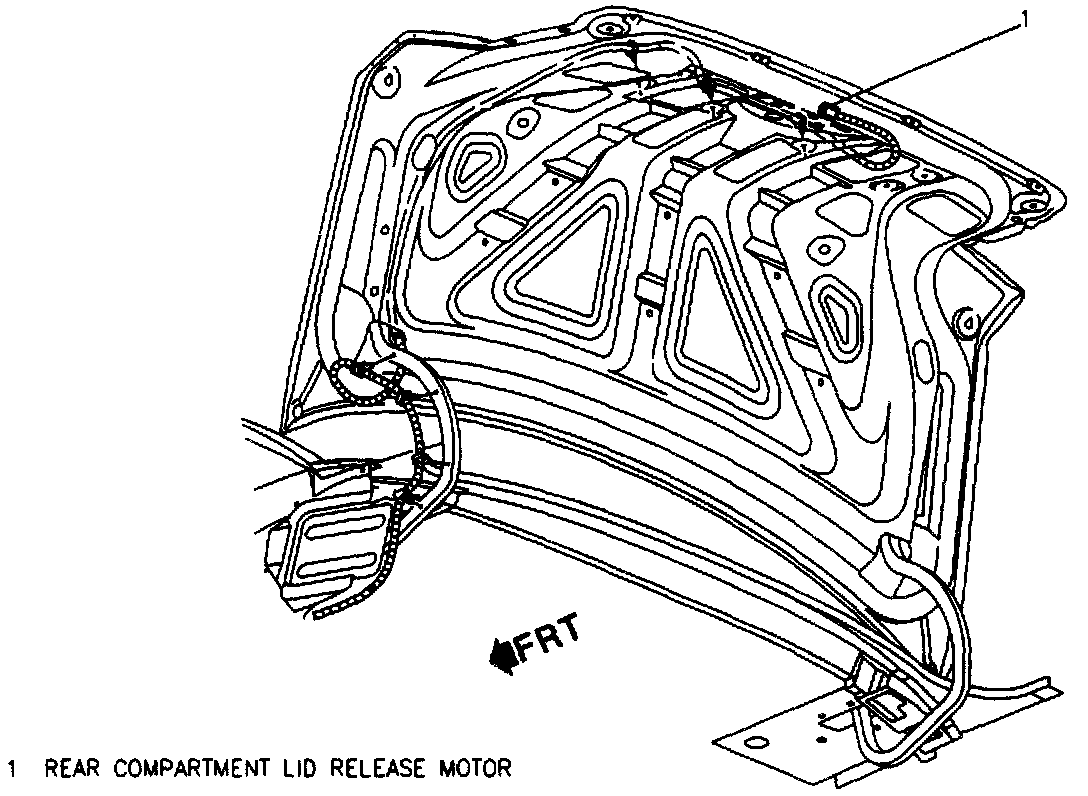 1

FRT

1 REAR COMPARTMENT LID RELEASE MOTOR