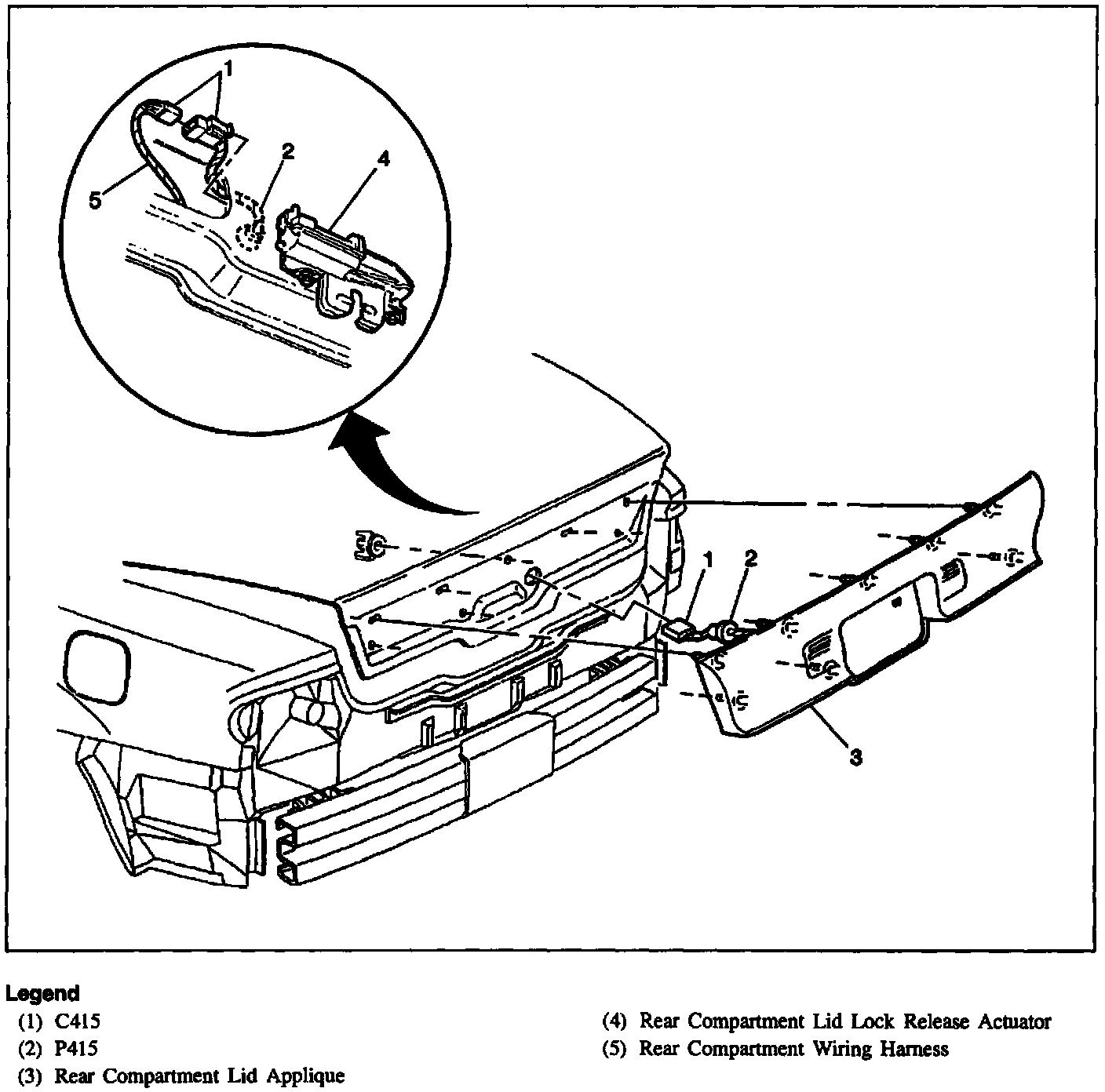 1
2
4
5
1
2
3

Legend
(1) C415
(2) P415
(3) Rear Compartment Lid Applique

(4) Rear Compartment Lid Lock Release Actuator
(5) Rear Compartment Wiring Harness