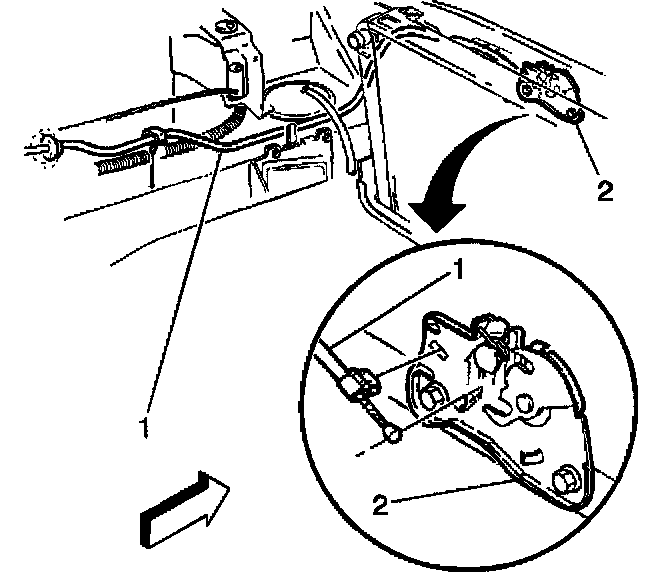 2
1
1
2