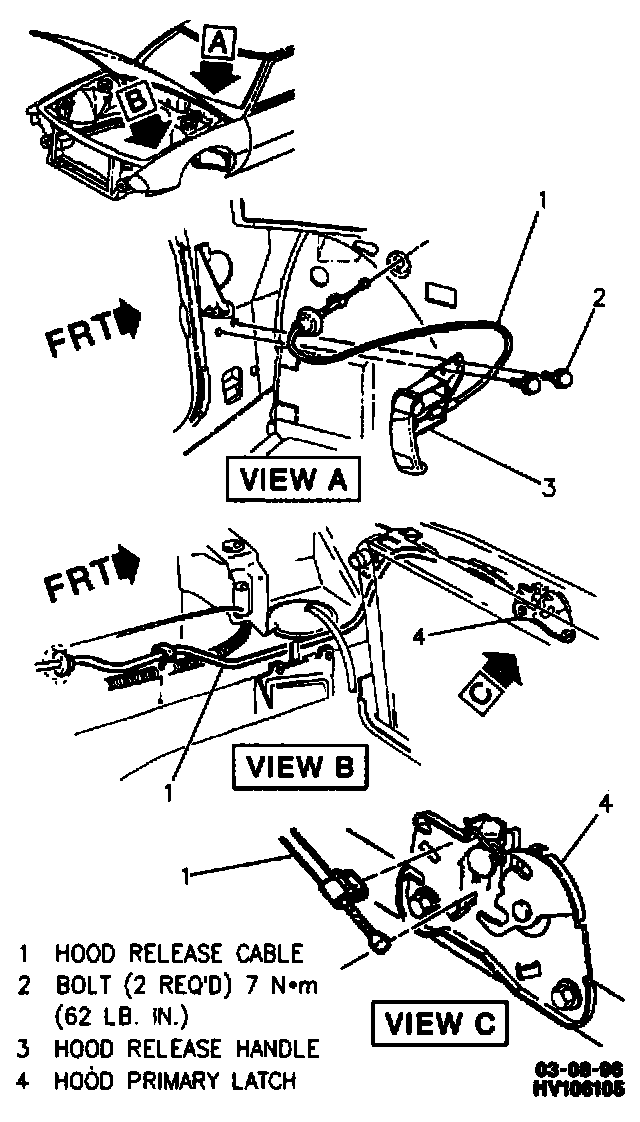 A

B

FRT

1

2

3

VIEW A

FRT

4

C

1

VIEW B

1

4

VIEW C

1 HOOD RELEASE CABLE
2 BOLT (2 REQ'D) 7 N•m (62 LB. IN.)
3 HOOD RELEASE HANDLE
4 HOOD PRIMARY LATCH

03-08-96
HV106105