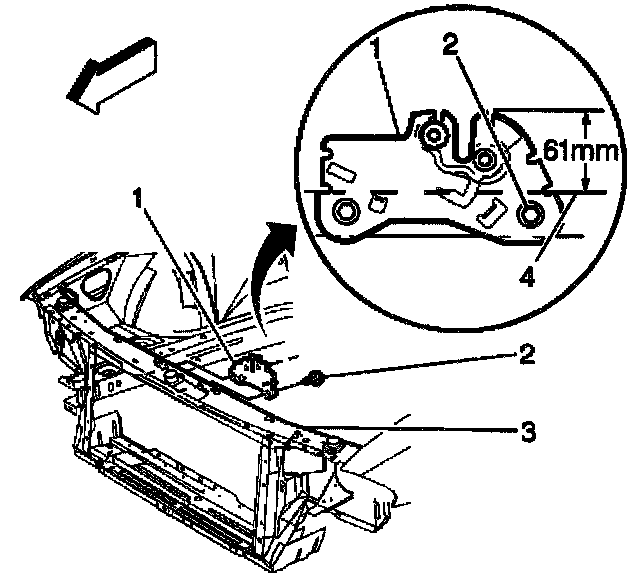 1
2
61mm
4
1
2
3