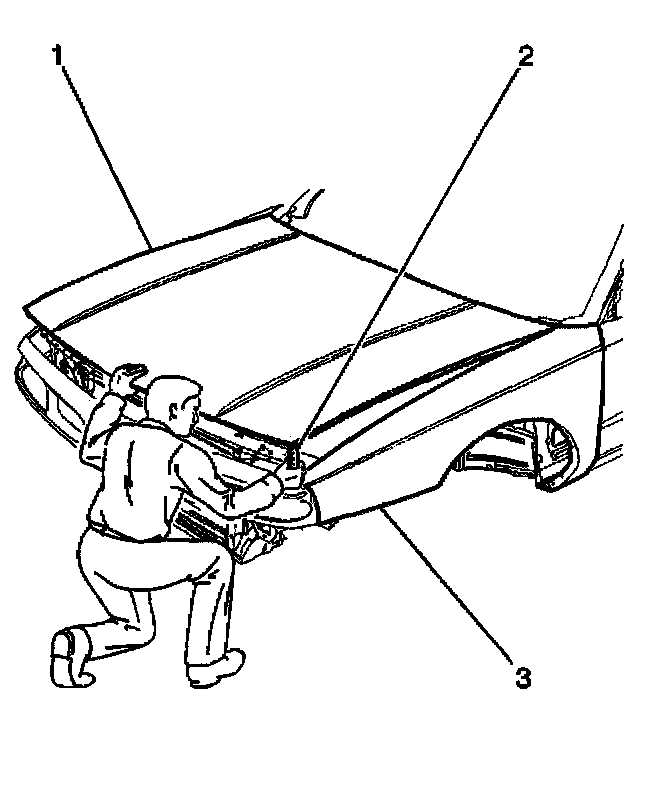 1
2
3