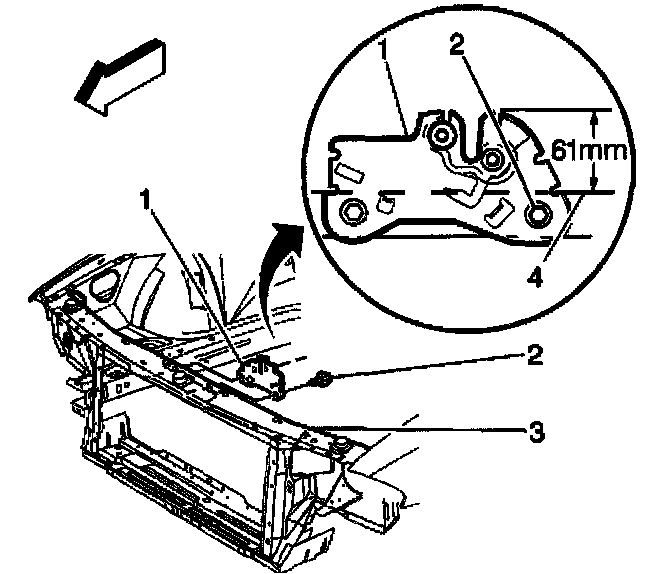 1
2
61mm
4
1
2
3