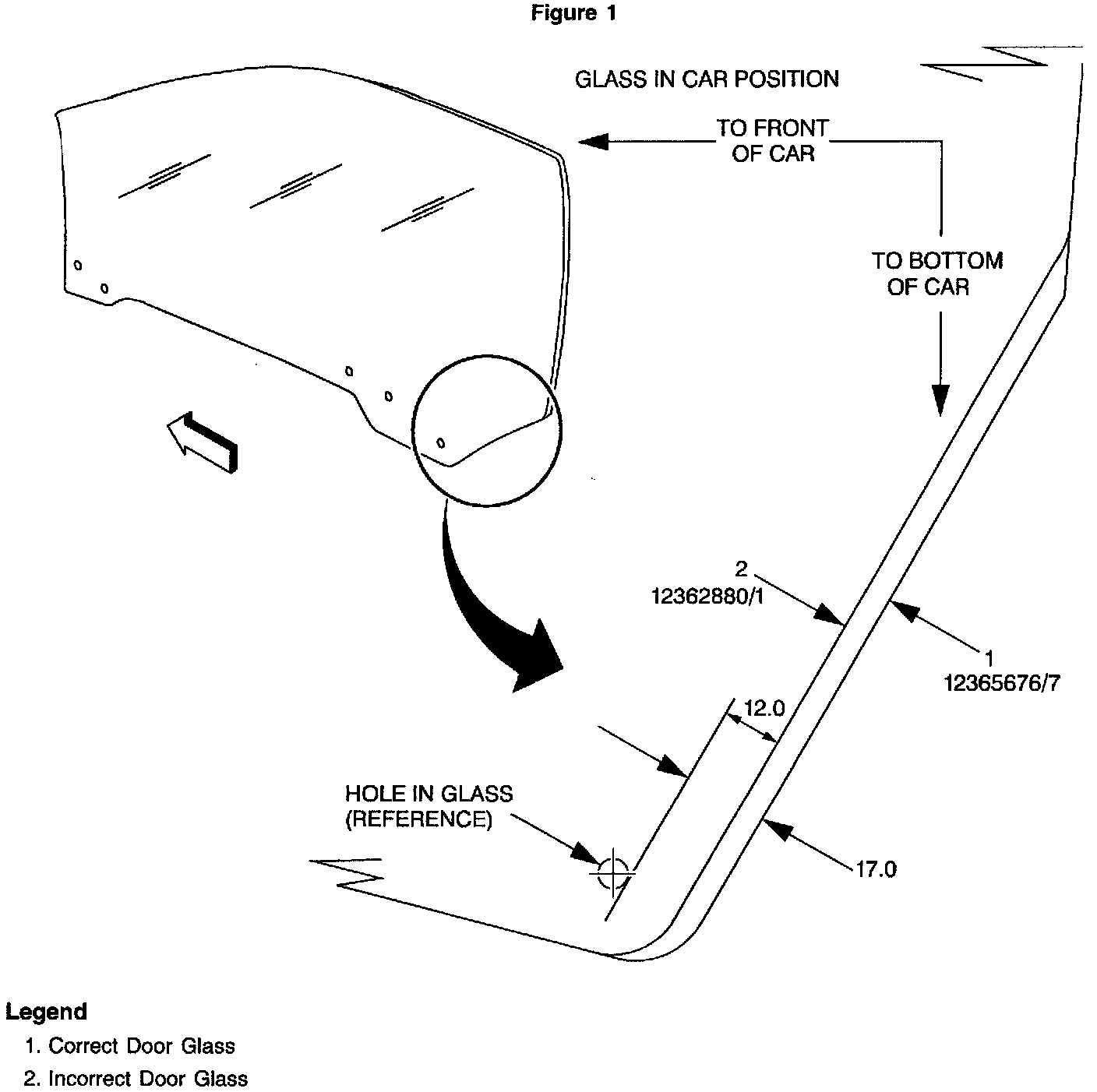 Figure 1

GLASS IN CAR POSITION

TO FRONT OF CAR

TO BOTTOM OF CAR

2
12362880/1

1
12365676/7

12.0

HOLE IN GLASS (REFERENCE)

17.0

Legend
1. Correct Door Glass
2. Incorrect Door Glass