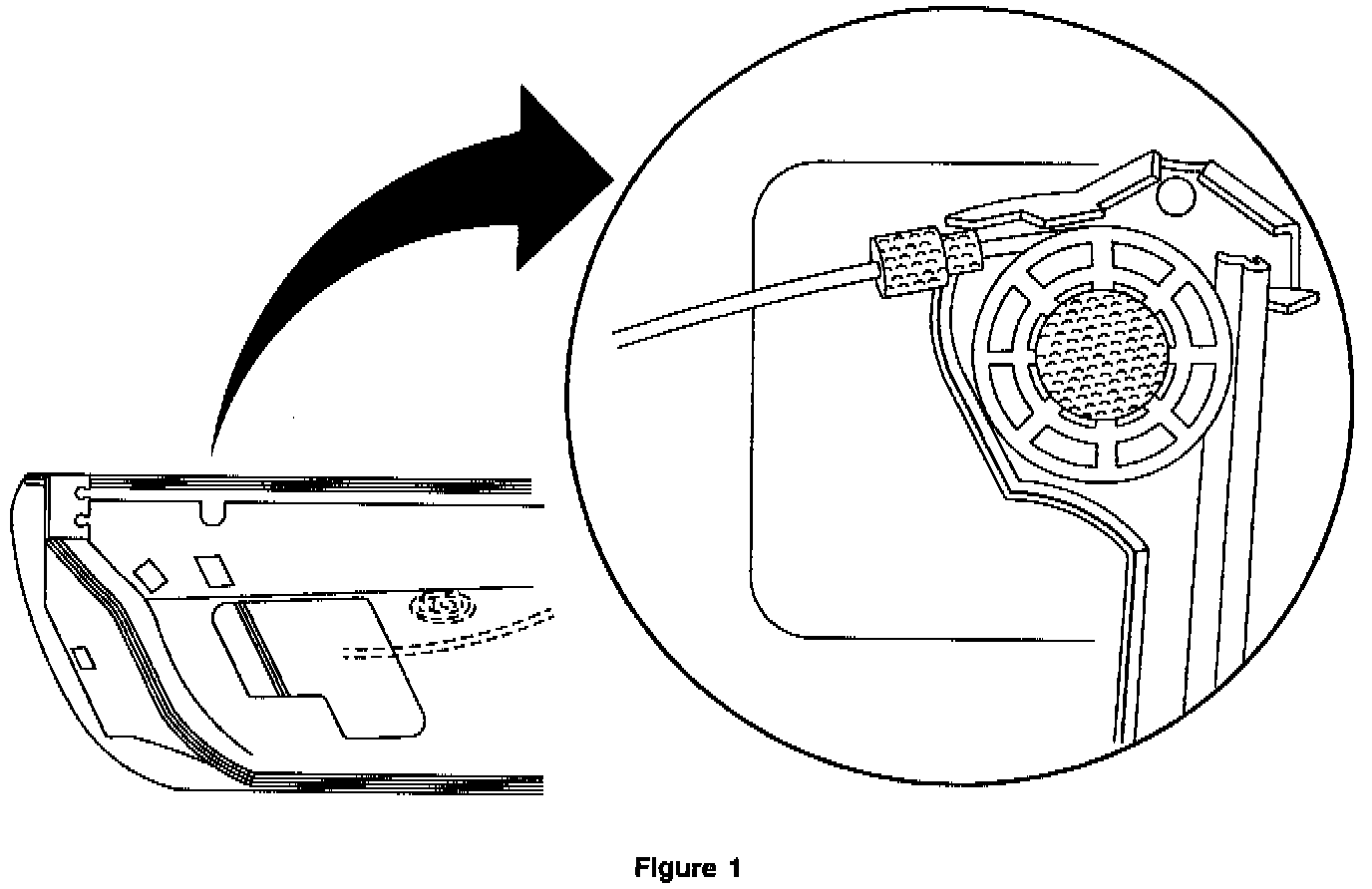 Figure 1