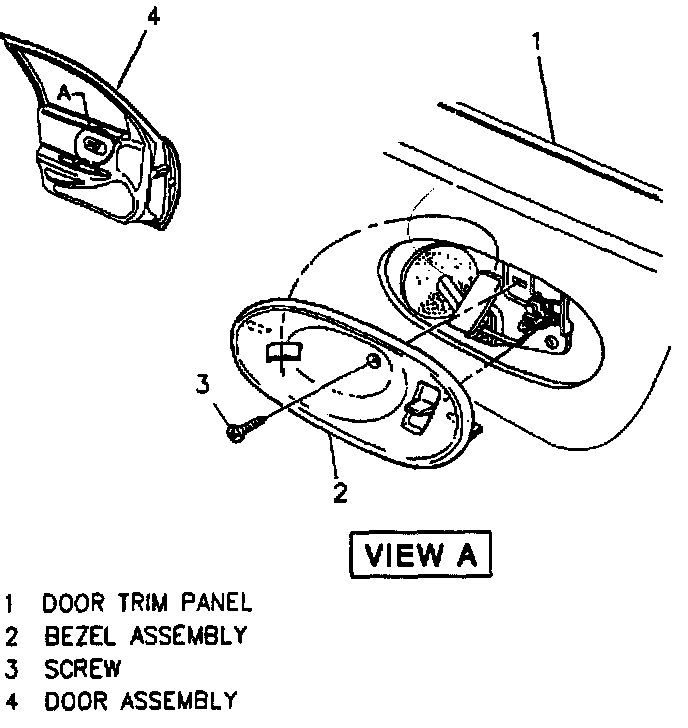 4
A
1
3
2
VIEW A
1 DOOR TRIM PANEL
2 BEZEL ASSEMBLY
3 SCREW
4 DOOR ASSEMBLY