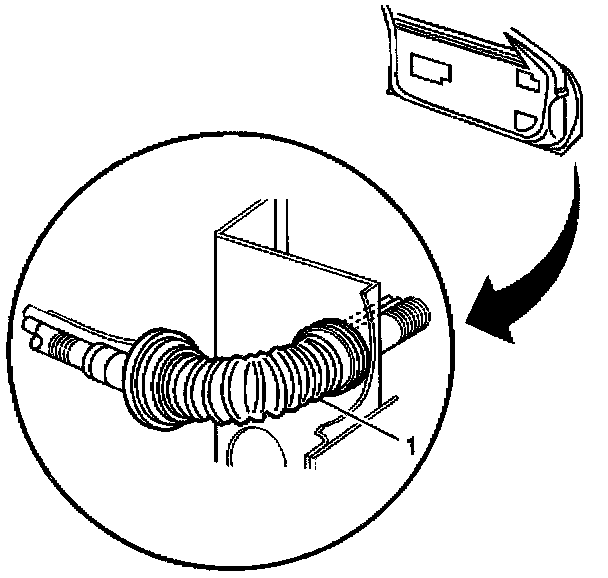 1