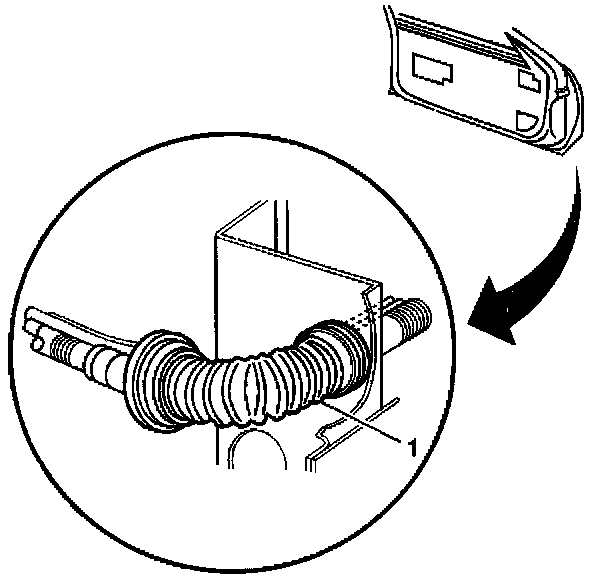 1