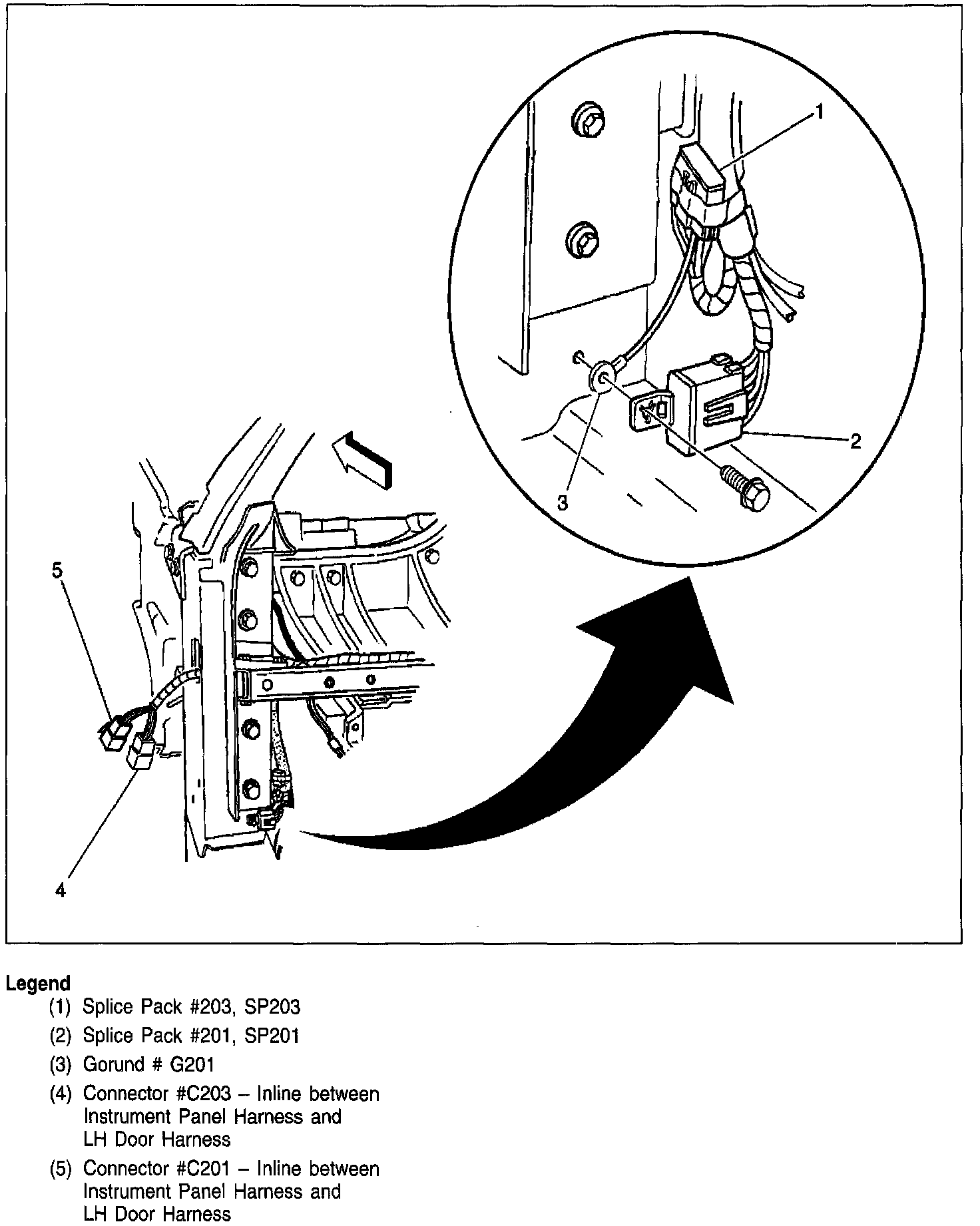 1

2

3

5

4

Legend
(1) Splice Pack #203, SP203
(2) Splice Pack #201, SP201
(3) Gorund # G201
(4) Connector #C203 – Inline between Instrument Panel Harness and LH Door Harness
(5) Connector #C201 – Inline between Instrument Panel Harness and LH Door Harness