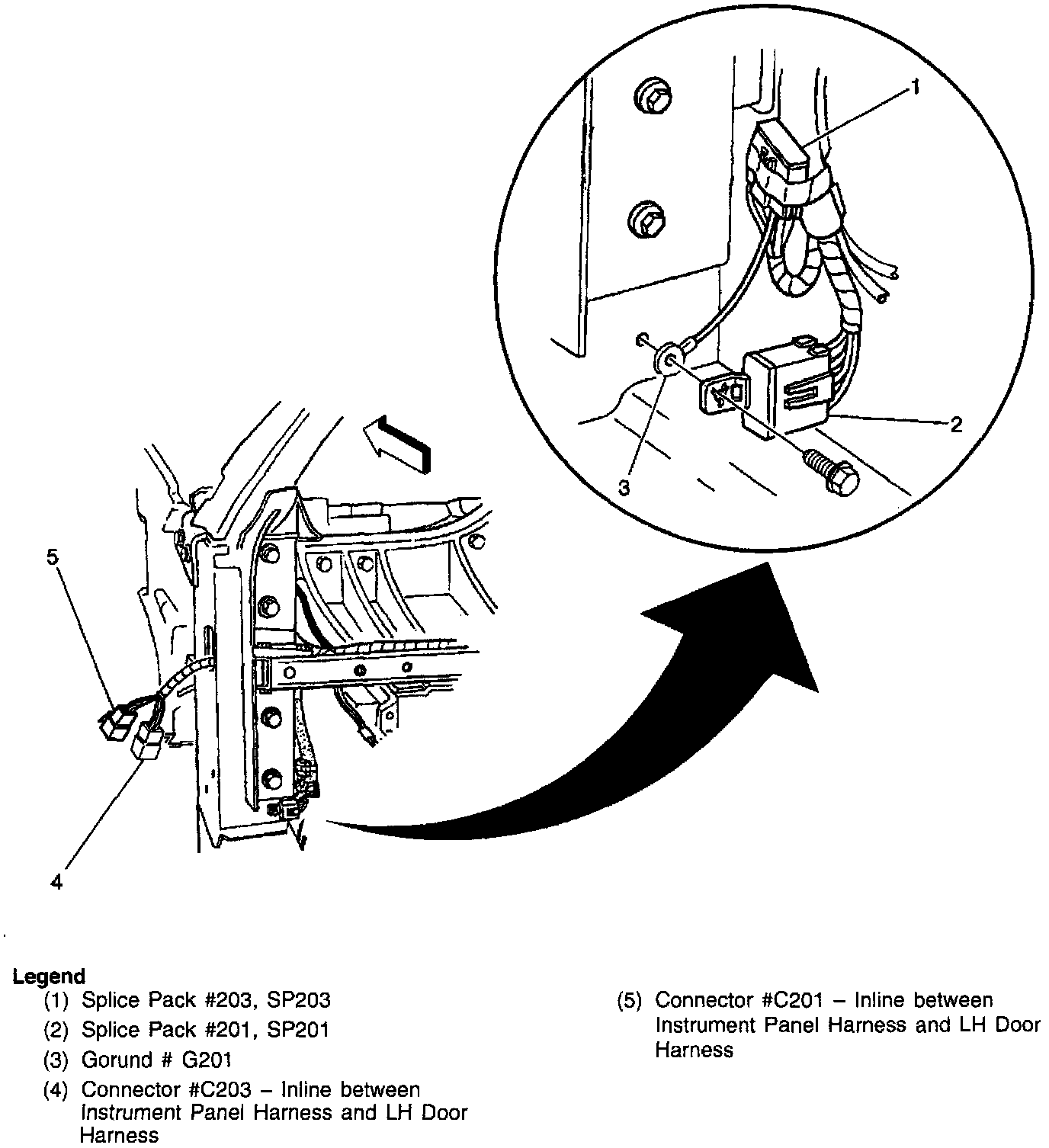 1

2

3

5

4

Legend
(1) Splice Pack #203, SP203
(2) Splice Pack #201, SP201
(3) Gorund # G201
(4) Connector #C203 – Inline between Instrument Panel Harness and LH Door Harness

(5) Connector #C201 – Inline between Instrument Panel Harness and LH Door Harness