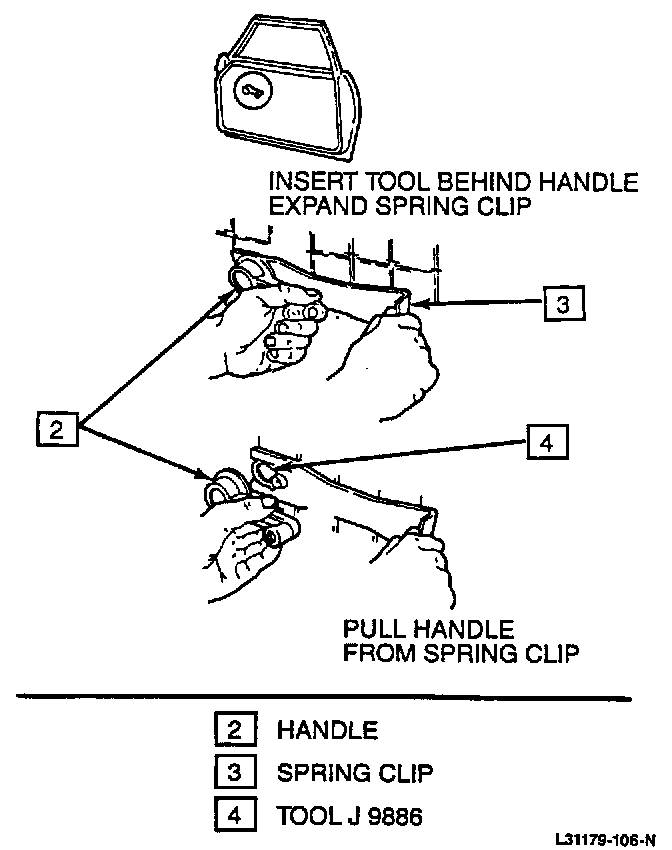 INSERT TOOL BEHIND HANDLE
EXPAND SPRING CLIP

3

2

4

PULL HANDLE
FROM SPRING CLIP

2 HANDLE
3 SPRING CLIP
4 TOOL J 9886

L31179-106-N