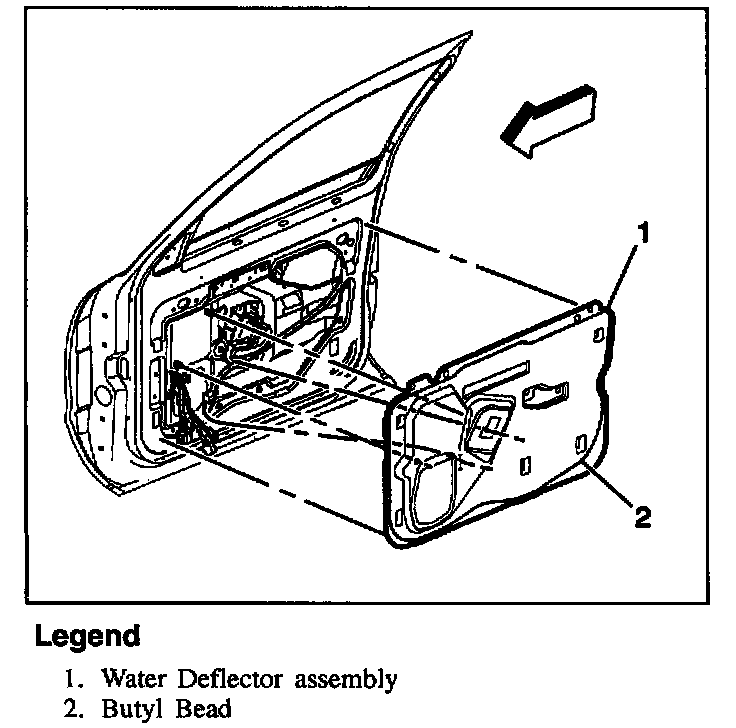 1

2

Legend

1. Water Deflector assembly
2. Butyl Bead