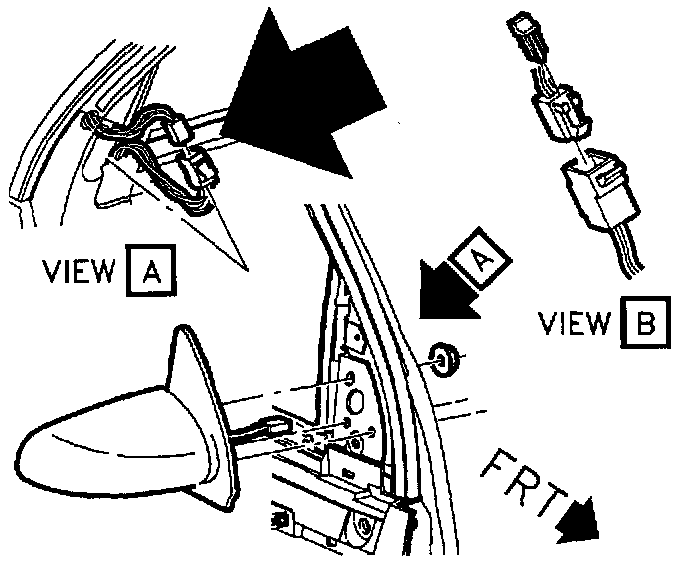 VIEW A

A

VIEW B

FRT