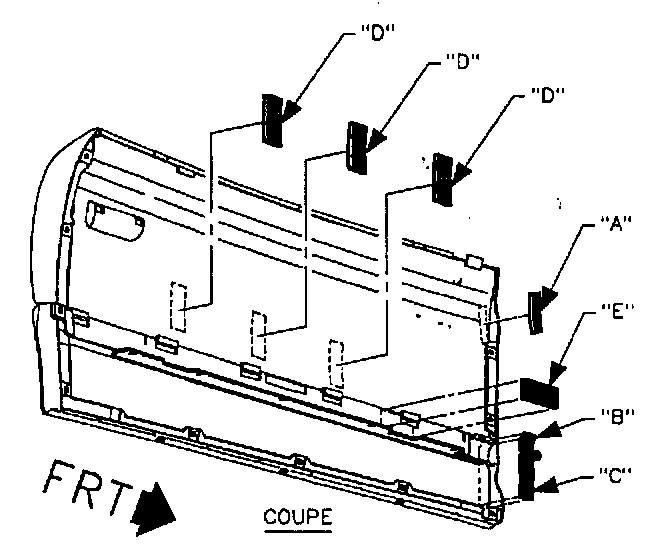 "D"
"D"
"D"
"A"
"E"
"B"
"C"
FRT
COUPE