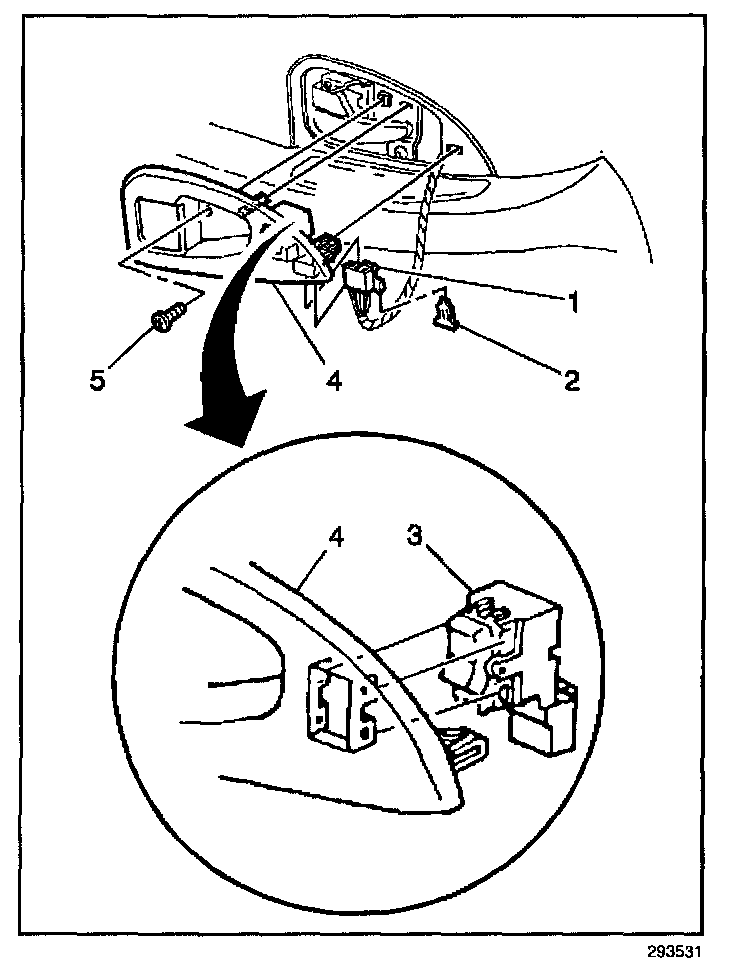 1
2
5
4
4
3
293531