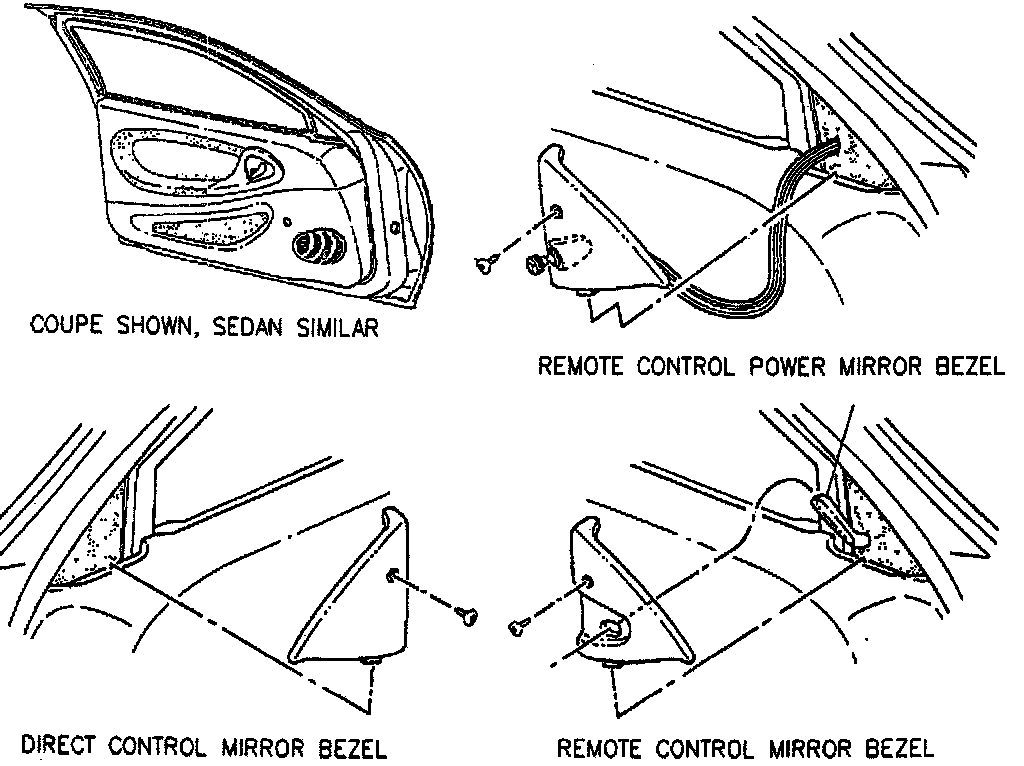 COUPE SHOWN, SEDAN SIMILAR

REMOTE CONTROL POWER MIRROR BEZEL

DIRECT CONTROL MIRROR BEZEL

REMOTE CONTROL MIRROR BEZEL