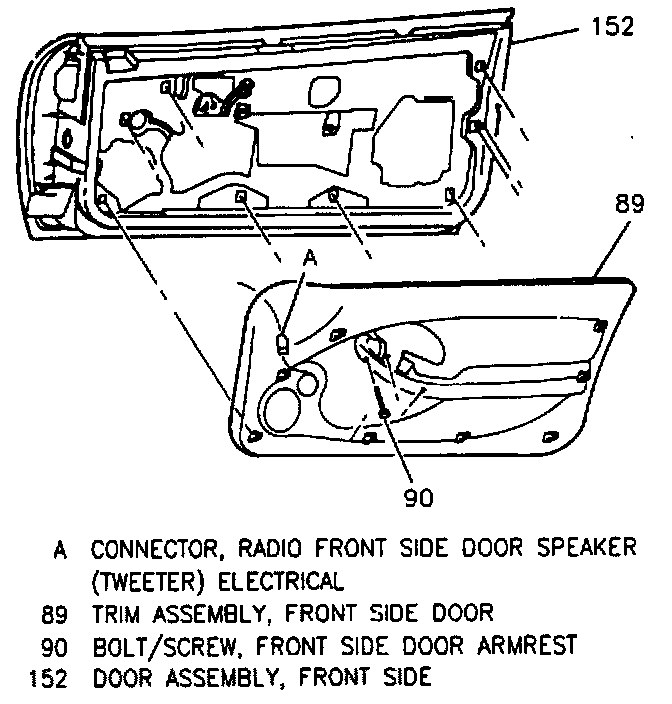 152

89

A

90

A CONNECTOR, RADIO FRONT SIDE DOOR SPEAKER (TWEETER) ELECTRICAL
89 TRIM ASSEMBLY, FRONT SIDE DOOR
90 BOLT/SCREW, FRONT SIDE DOOR ARMREST
152 DOOR ASSEMBLY, FRONT SIDE