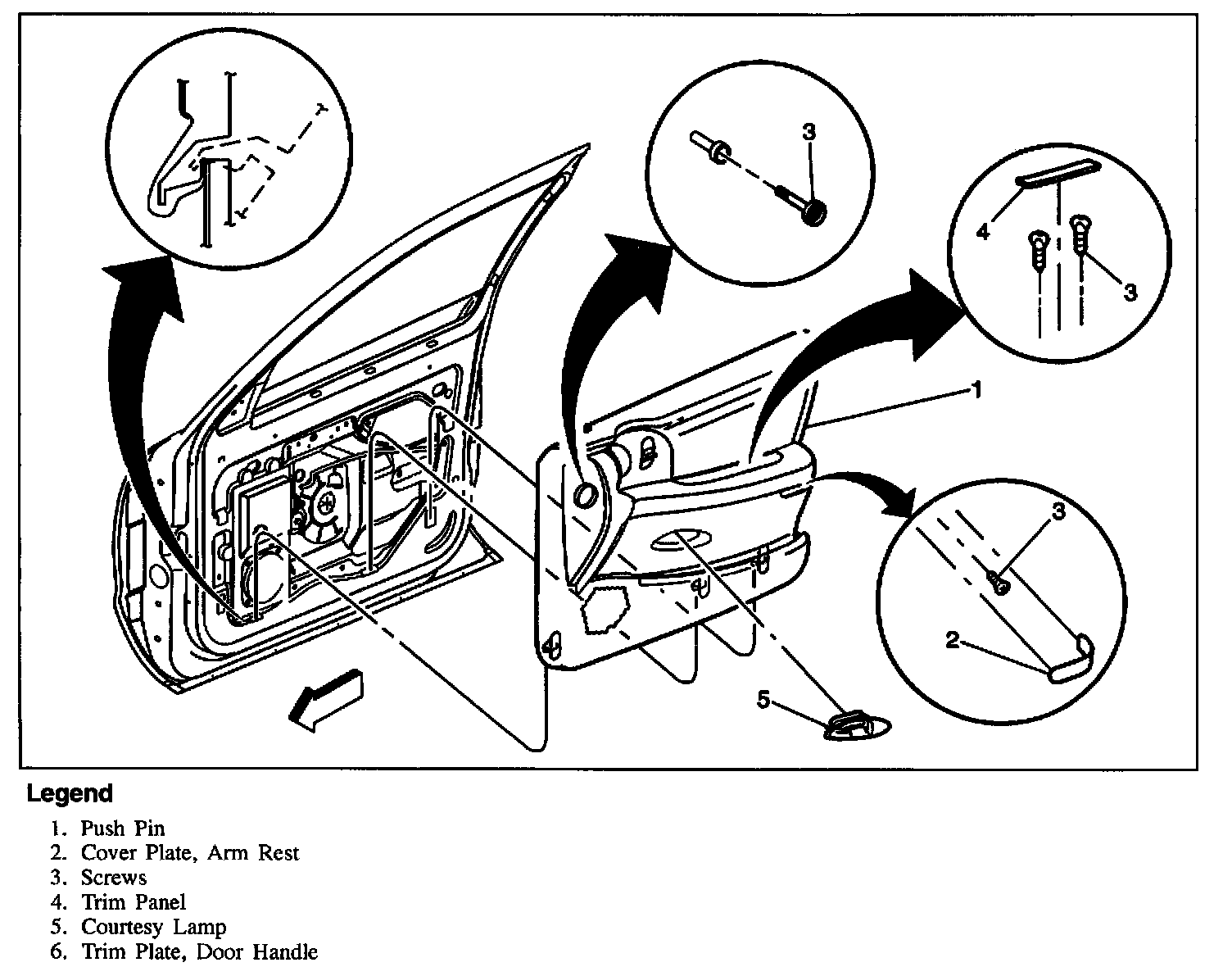 3

4

3

1

3

2

5

Legend

1. Push Pin
2. Cover Plate, Arm Rest
3. Screws
4. Trim Panel
5. Courtesy Lamp
6. Trim Plate, Door Handle