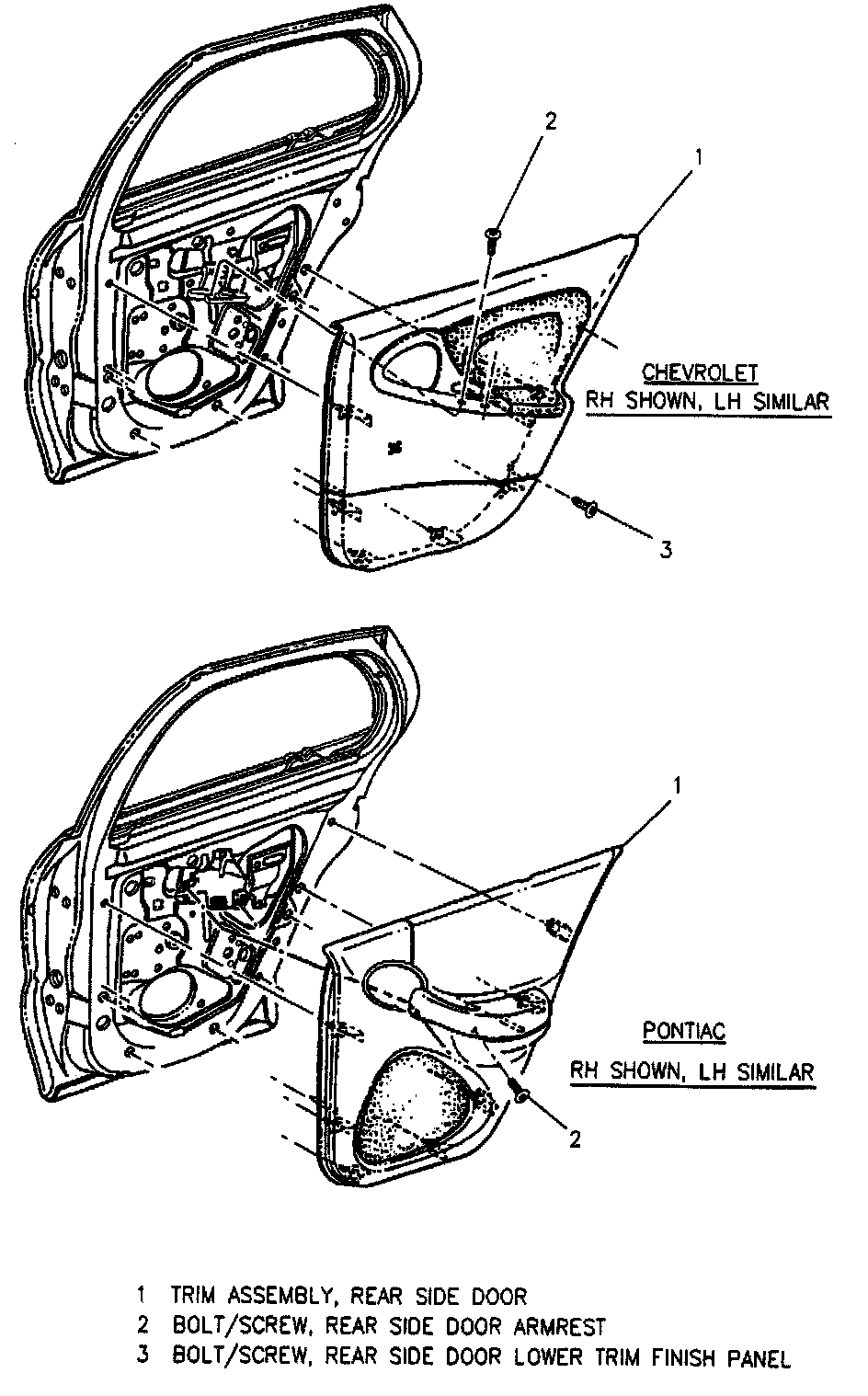 2

1

CHEVROLET
RH SHOWN, LH SIMILAR

3

1

PONTIAC
RH SHOWN, LH SIMILAR

2

1 TRIM ASSEMBLY, REAR SIDE DOOR
2 BOLT/SCREW, REAR SIDE DOOR ARMREST
3 BOLT/SCREW, REAR SIDE DOOR LOWER TRIM FINISH PANEL