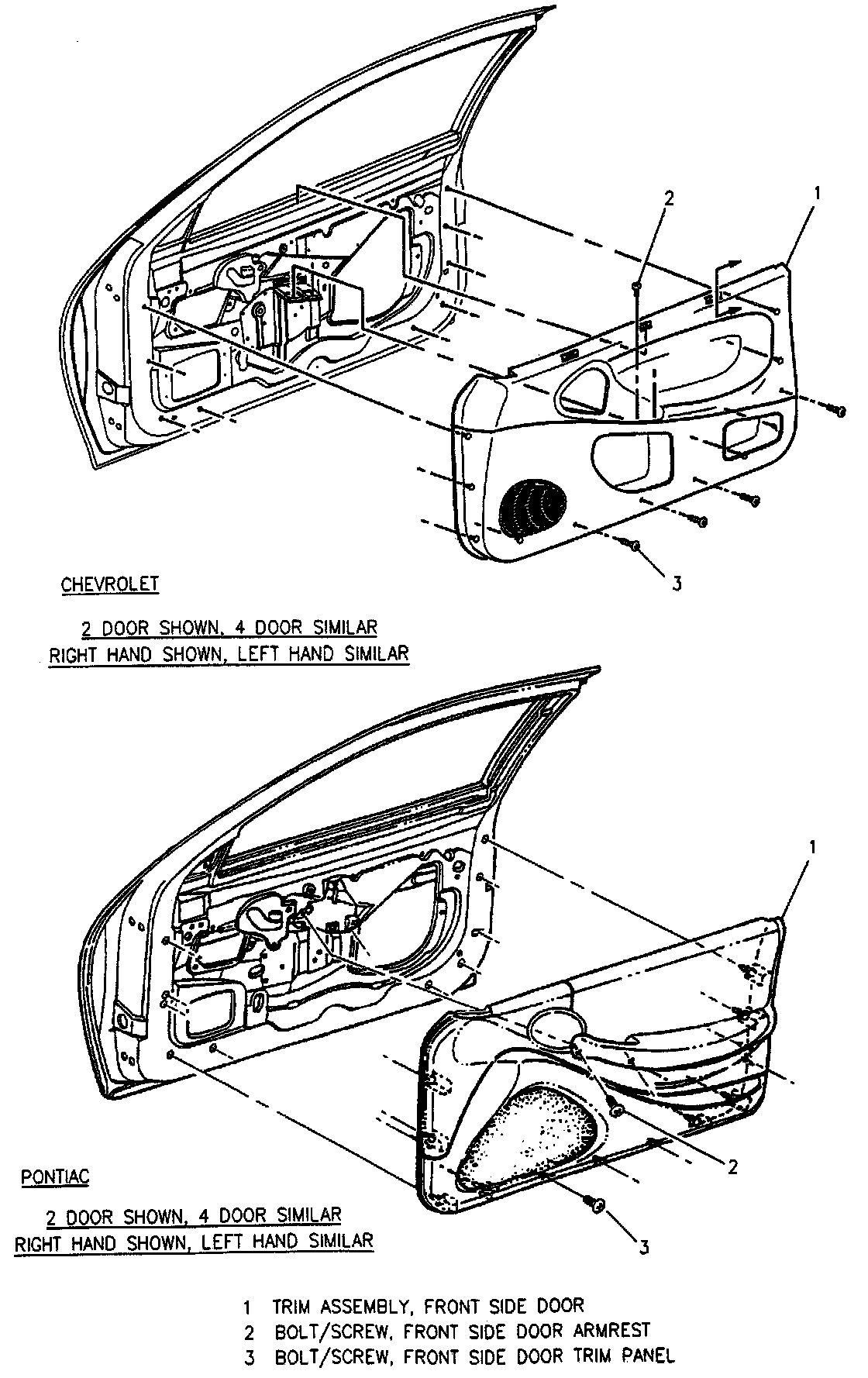 2

1

3

CHEVROLET

2 DOOR SHOWN, 4 DOOR SIMILAR
RIGHT HAND SHOWN, LEFT HAND SIMILAR

1

2

3

PONTIAC

2 DOOR SHOWN, 4 DOOR SIMILAR
RIGHT HAND SHOWN, LEFT HAND SIMILAR

1 TRIM ASSEMBLY, FRONT SIDE DOOR
2 BOLT/SCREW, FRONT SIDE DOOR ARMREST
3 BOLT/SCREW, FRONT SIDE DOOR TRIM PANEL