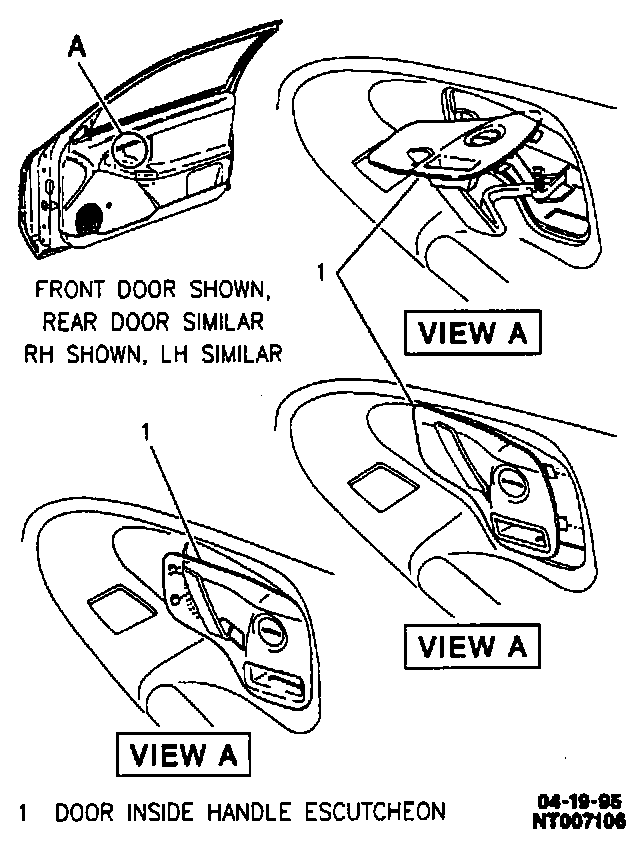 A

FRONT DOOR SHOWN,
REAR DOOR SIMILAR
RH SHOWN, LH SIMILAR

1

VIEW A

1

VIEW A

VIEW A

1 DOOR INSIDE HANDLE ESCUTCHEON

04-19-95
NT007106