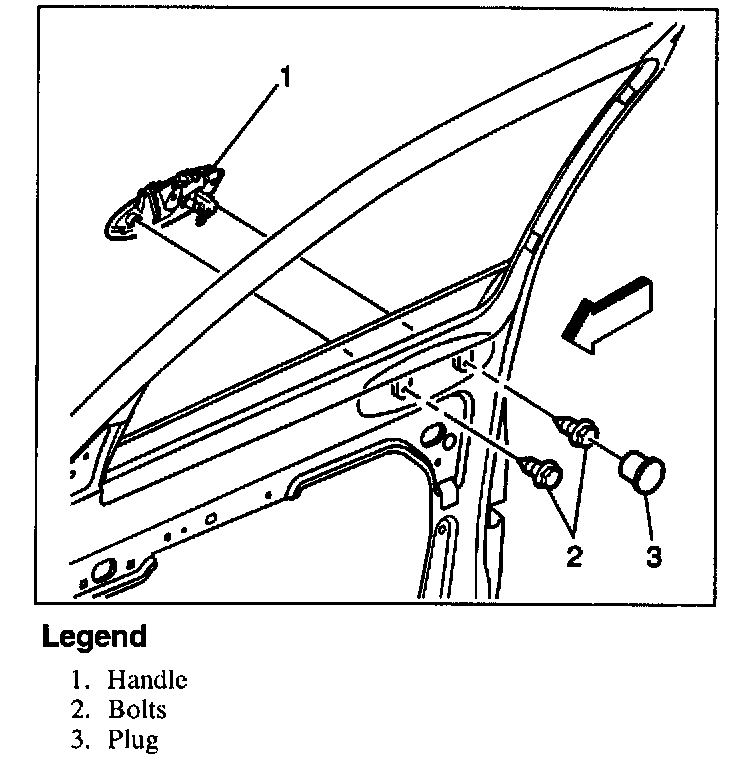 1

2

3

Legend

1. Handle
2. Bolts
3. Plug