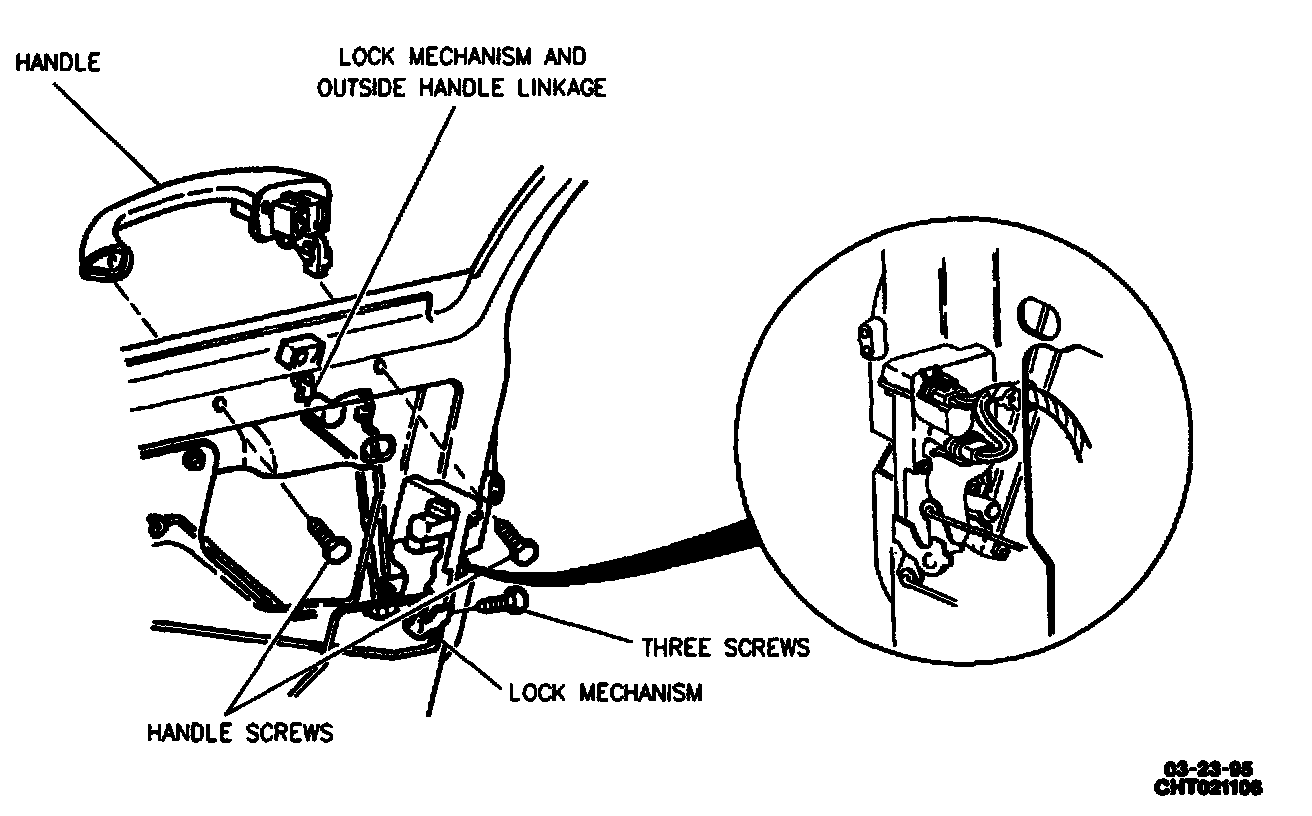 HANDLE

LOCK MECHANISM AND OUTSIDE HANDLE LINKAGE

THREE SCREWS

LOCK MECHANISM

HANDLE SCREWS

03-23-95
CHT021106