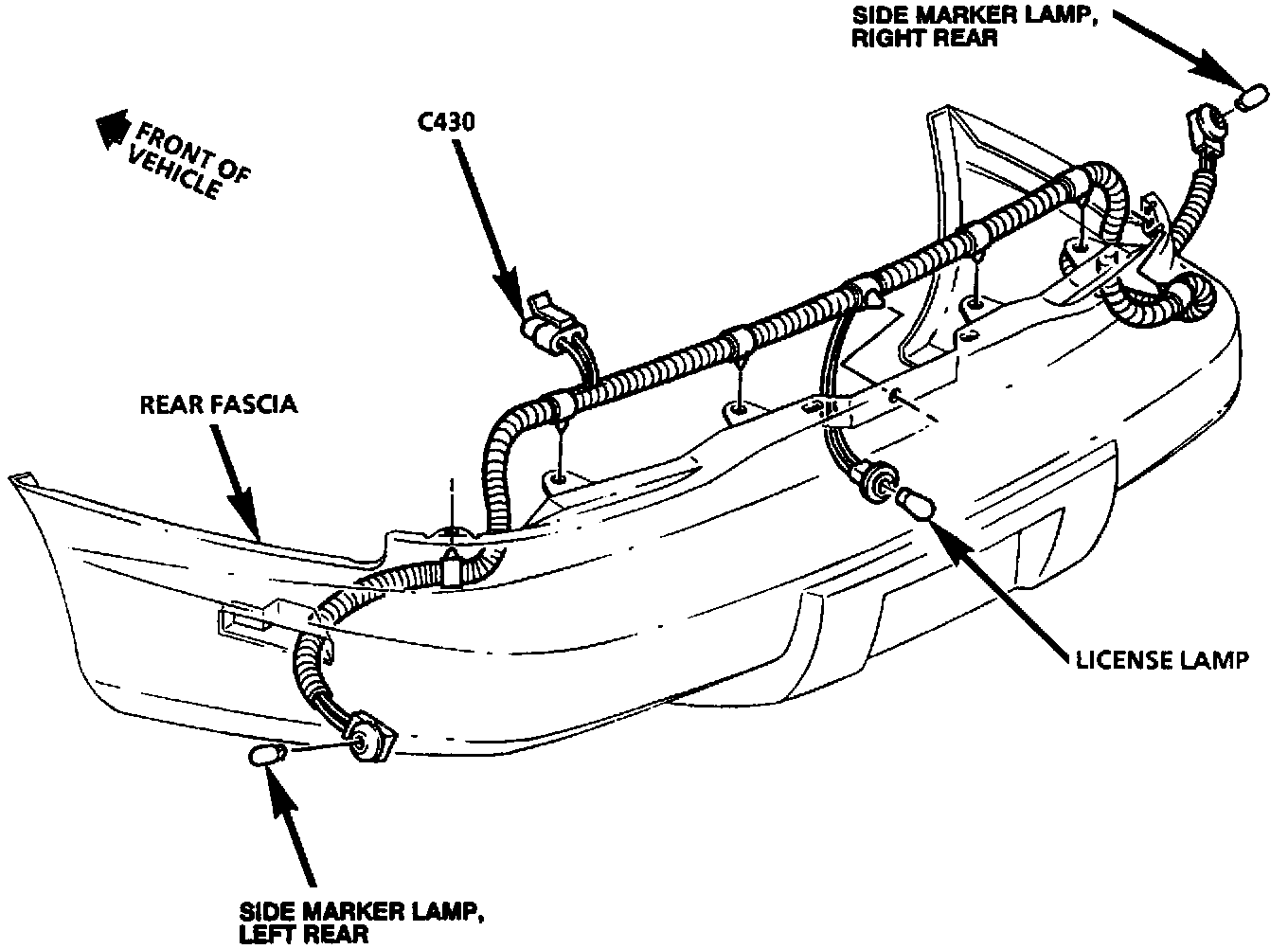 SIDE MARKER LAMP, RIGHT REAR

FRONT OF VEHICLE

C430

REAR FASCIA

LICENSE LAMP

SIDE MARKER LAMP, LEFT REAR