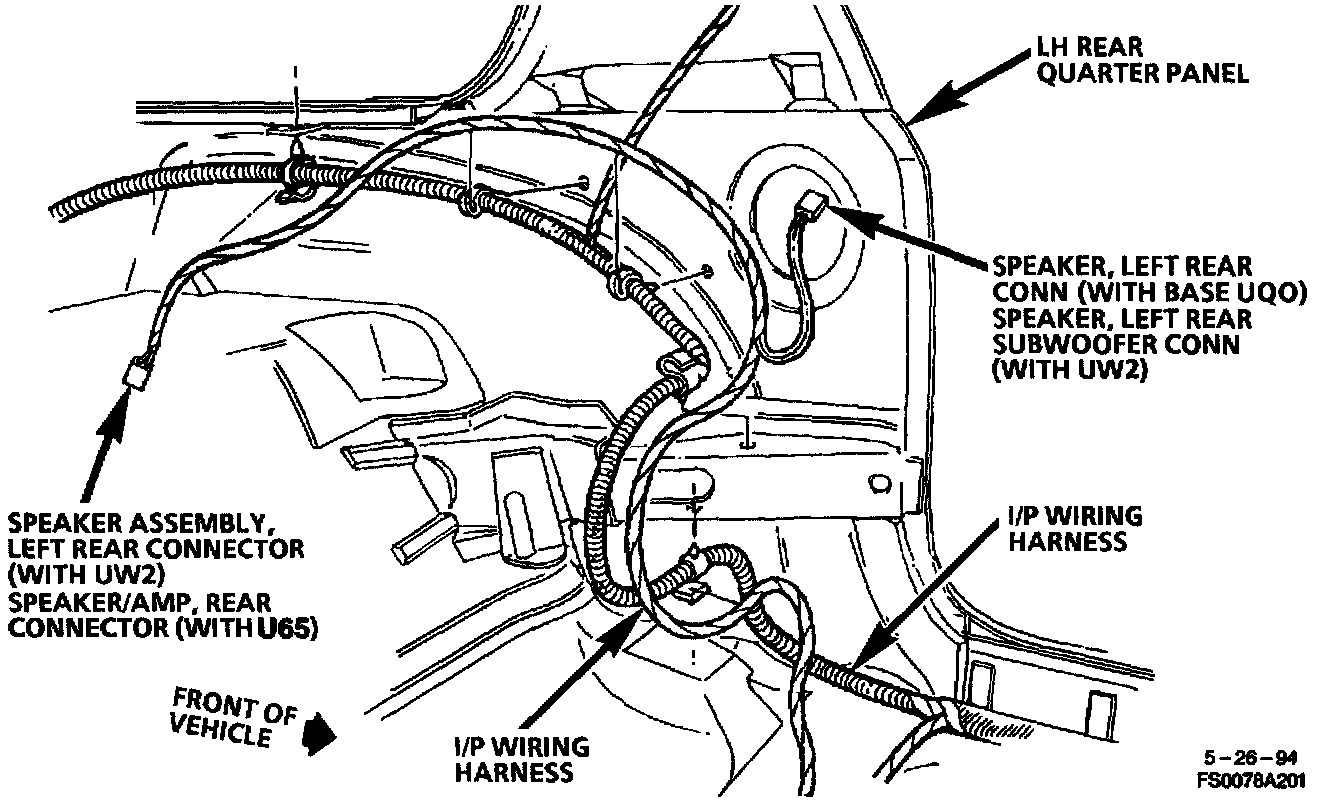 LH REAR QUARTER PANEL

SPEAKER, LEFT REAR CONN (WITH BASE UQO) SPEAKER, LEFT REAR SUBWOOFER CONN (WITH UW2)

SPEAKER ASSEMBLY, LEFT REAR CONNECTOR (WITH UW2) SPEAKER/AMP, REAR CONNECTOR (WITH U65)

I/P WIRING HARNESS

FRONT OF VEHICLE

I/P WIRING HARNESS

5 – 26 – 94
FS0078A201