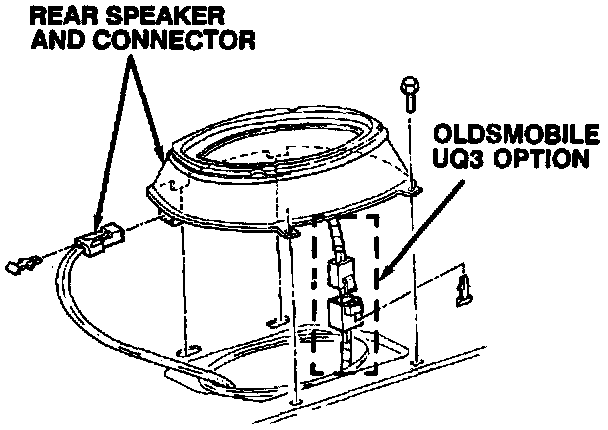 REAR SPEAKER AND CONNECTOR

OLDSMOBILE UQ3 OPTION